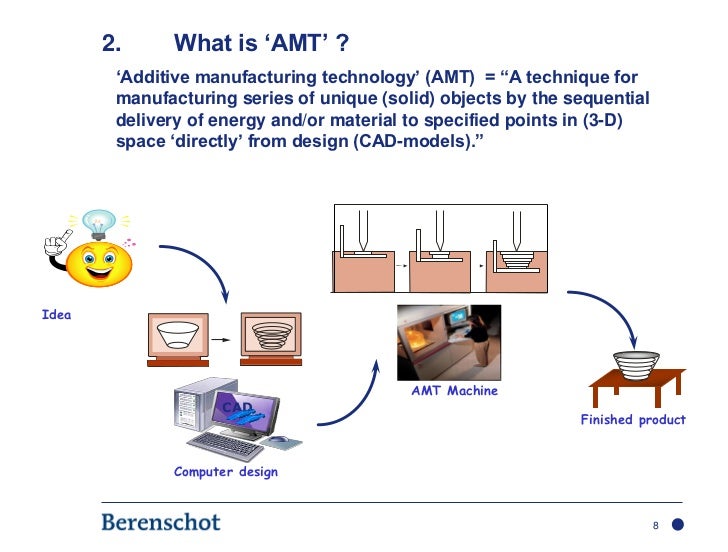 2. What is ‘AMT’ ?

‘Additive manufacturing technology’ (AMT) = “A technique for manufacturing series of unique (solid) objects by the sequential delivery of energy and/or material to specified points in (3-D) space ‘directly’ from design (CAD-models).”

Idea

CAD

Computer design

AMT Machine

Finished product

Berenschot

8