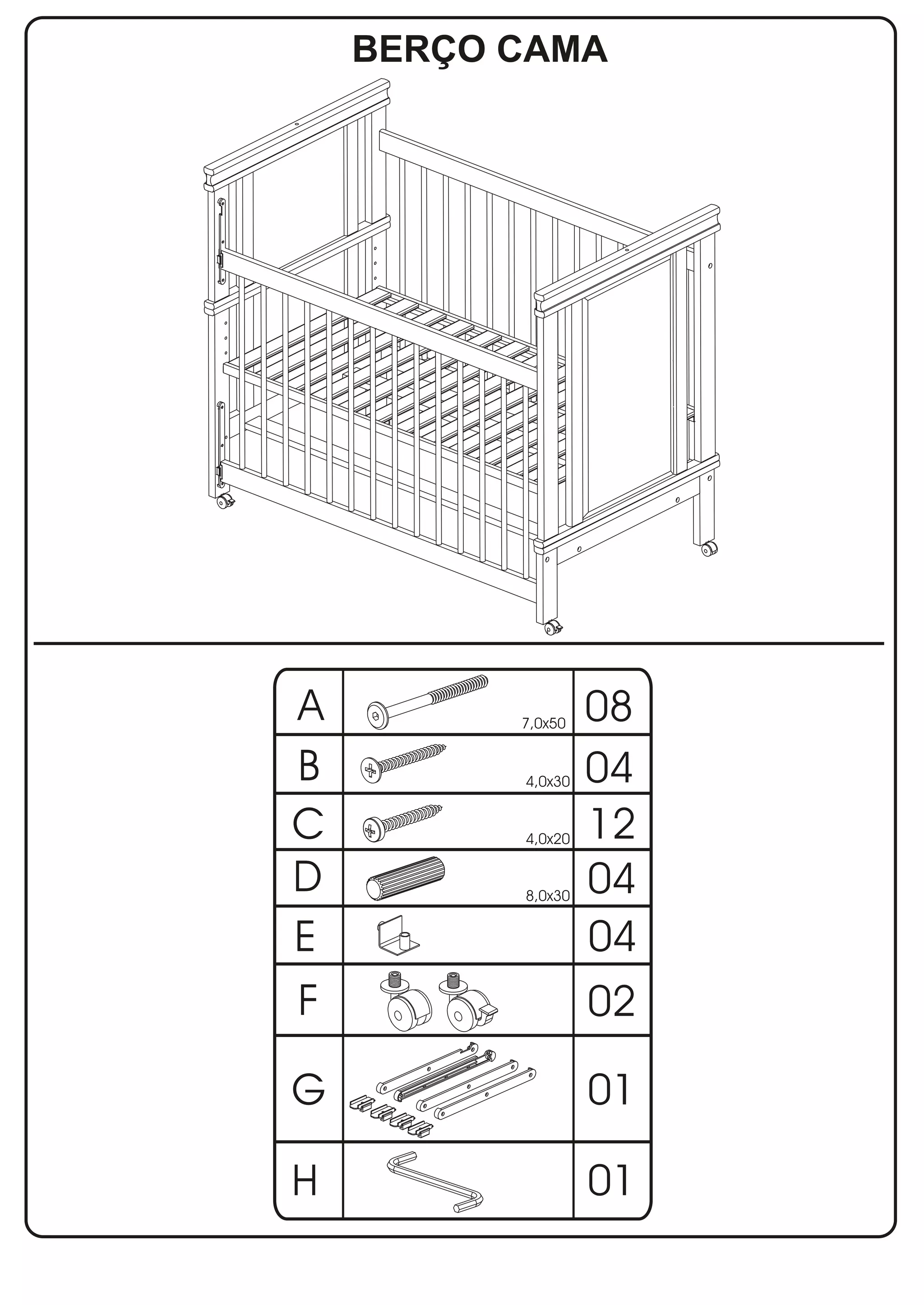 BERÇO CAMA

| A | 7,0x50 | 08 |
|---|---|---|
| B | 4,0x30 | 04 |
| C | 4,0x20 | 12 |
| D | 8,0x30 | 04 |
| E | | 04 |
| F | | 02 |
| G | | 01 |
| H | | 01 |