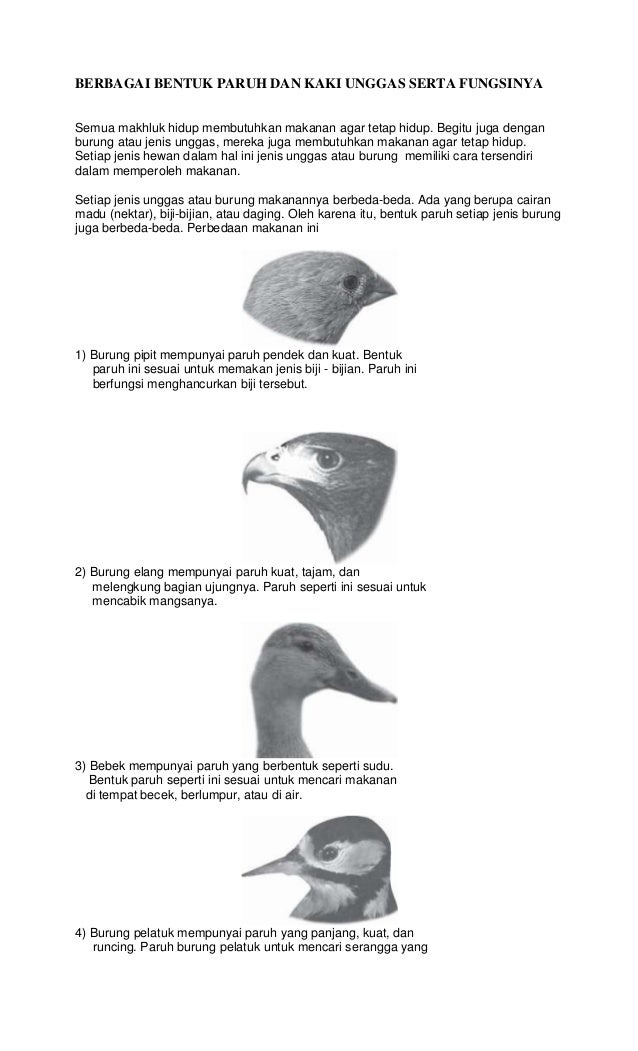 BERBAGAI BENTUK PARUH DAN KAKI UNGGAS SERTA FUNGSINYA

Semua makhluk hidup membutuhkan makanan agar tetap hidup. Begitu juga dengan burung atau jenis unggas, mereka juga membutuhkan makanan agar tetap hidup. Setiap jenis hewan dalam hal ini jenis unggas atau burung memiliki cara tersendiri dalam memperoleh makanan.

Setiap jenis unggas atau burung makanannya berbeda-beda. Ada yang berupa cairan madu (nektar), biji-bijian, atau daging. Oleh karena itu, bentuk paruh setiap jenis burung juga berbeda-beda. Perbedaan makanan ini

1) Burung pipit mempunyai paruh pendek dan kuat. Bentuk paruh ini sesuai untuk memakan jenis biji - bijian. Paruh ini berfungsi menghancurkan biji tersebut.

2) Burung elang mempunyai paruh kuat, tajam, dan melengkung bagian ujungnya. Paruh seperti ini sesuai untuk mencabik mangsanya.

3) Bebek mempunyai paruh yang berbentuk seperti sudu. Bentuk paruh seperti ini sesuai untuk mencari makanan di tempat becek, berlumpur, atau di air.

4) Burung pelatuk mempunyai paruh yang panjang, kuat, dan runcing. Paruh burung pelatuk untuk mencari serangga yang