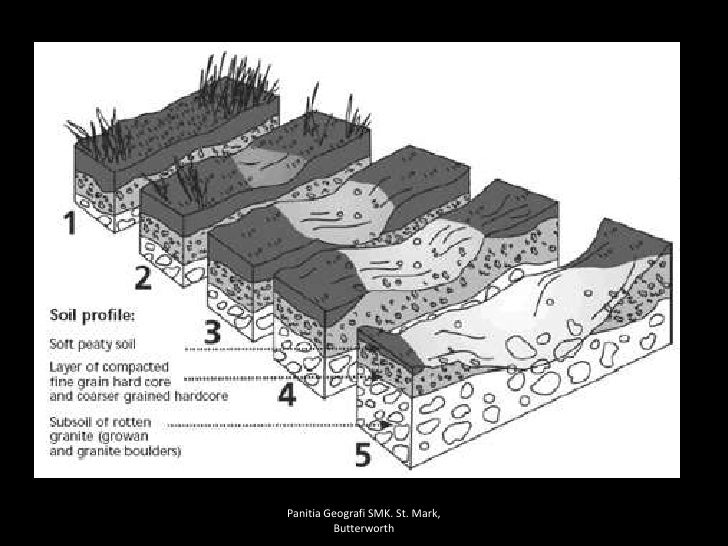 1

2

3

4

5

Soil profile:

Soft peaty soil

Layer of compacted fine grain hard core and coarser grained hardcore

Subsoil of rotten granite (growan and granite boulders)

Panitia Geografi SMK. St. Mark, Butterworth