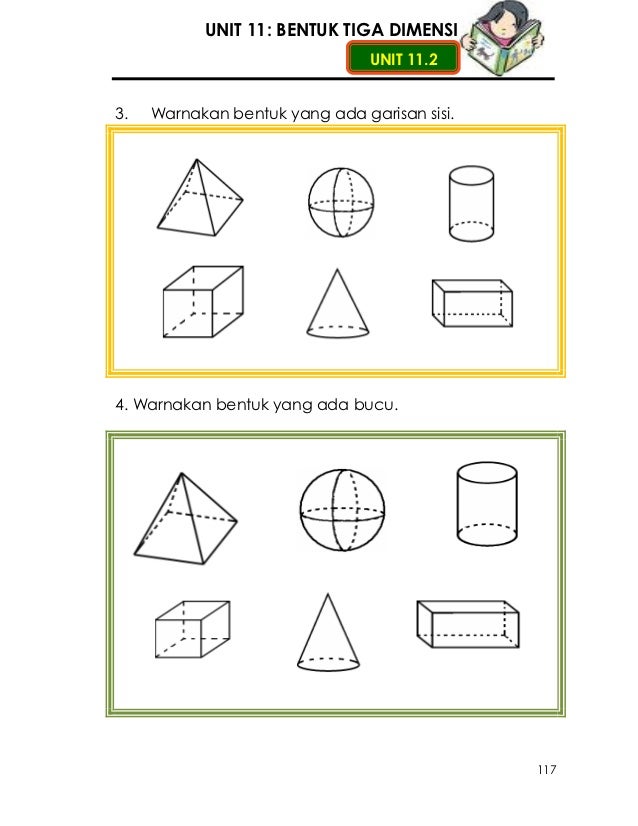 UNIT 11: BENTUK TIGA DIMENSI

UNIT 11.2

3. Warnakan bentuk yang ada garisan sisi.

4. Warnakan bentuk yang ada bucu.

117