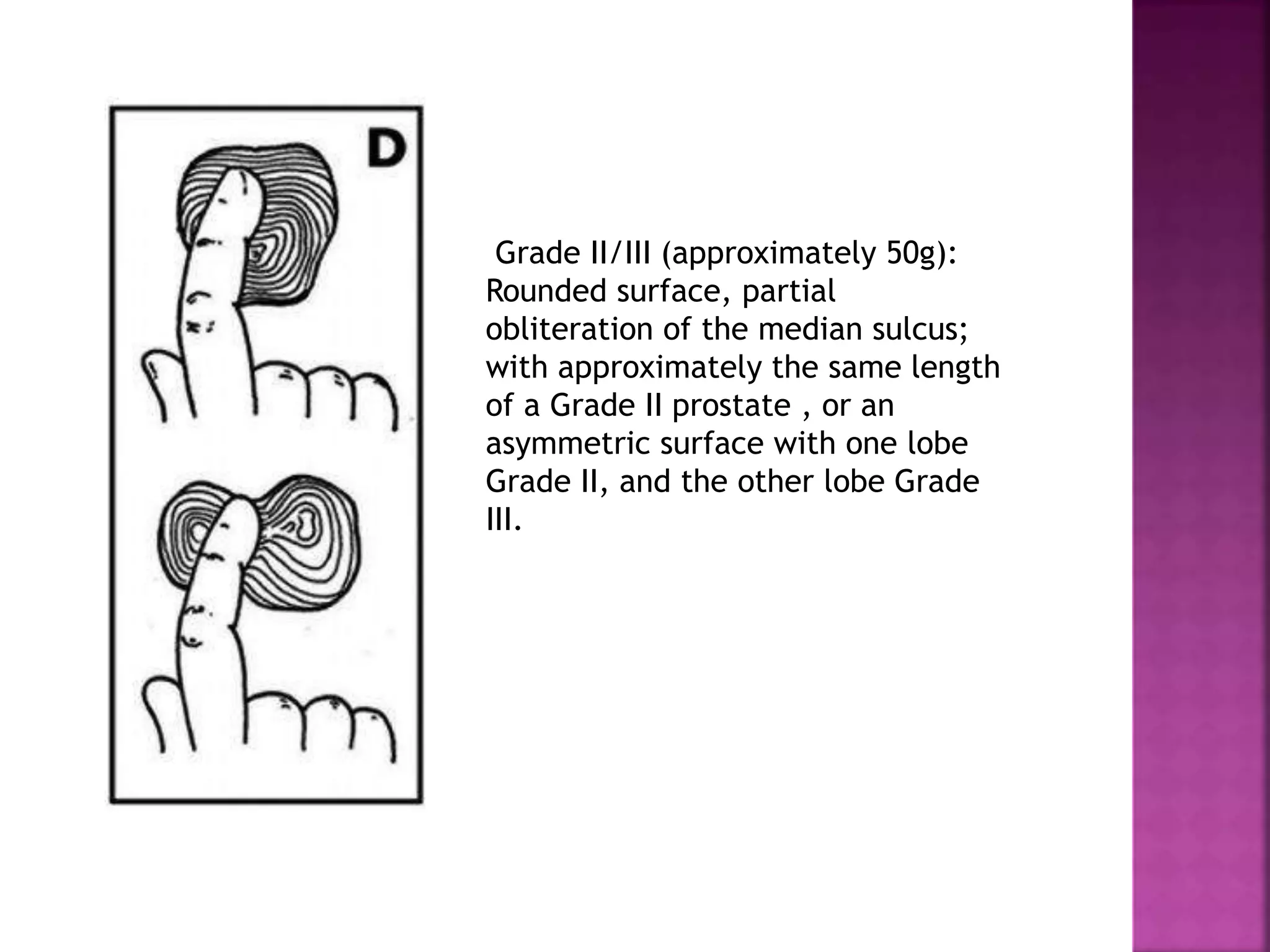 D

Grade II/III (approximately 50g): Rounded surface, partial obliteration of the median sulcus; with approximately the same length of a Grade II prostate , or an asymmetric surface with one lobe Grade II, and the other lobe Grade III.