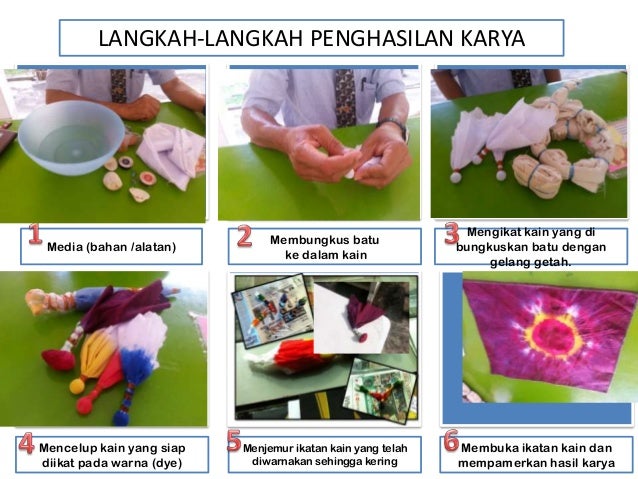 LANGKAH-LANGKAH PENGHASILAN KARYA

1 Media (bahan /alatan)

2 Membungkus batu ke dalam kain

3 Mengikat kain yang di bungkuskan batu dengan gelang getah.

4 Mencelup kain yang siap diikat pada warna (dye)

5 Menjemur ikatan kain yang telah diwarnakan sehingga kering

6 Membuka ikatan kain dan mempamerkan hasil karya