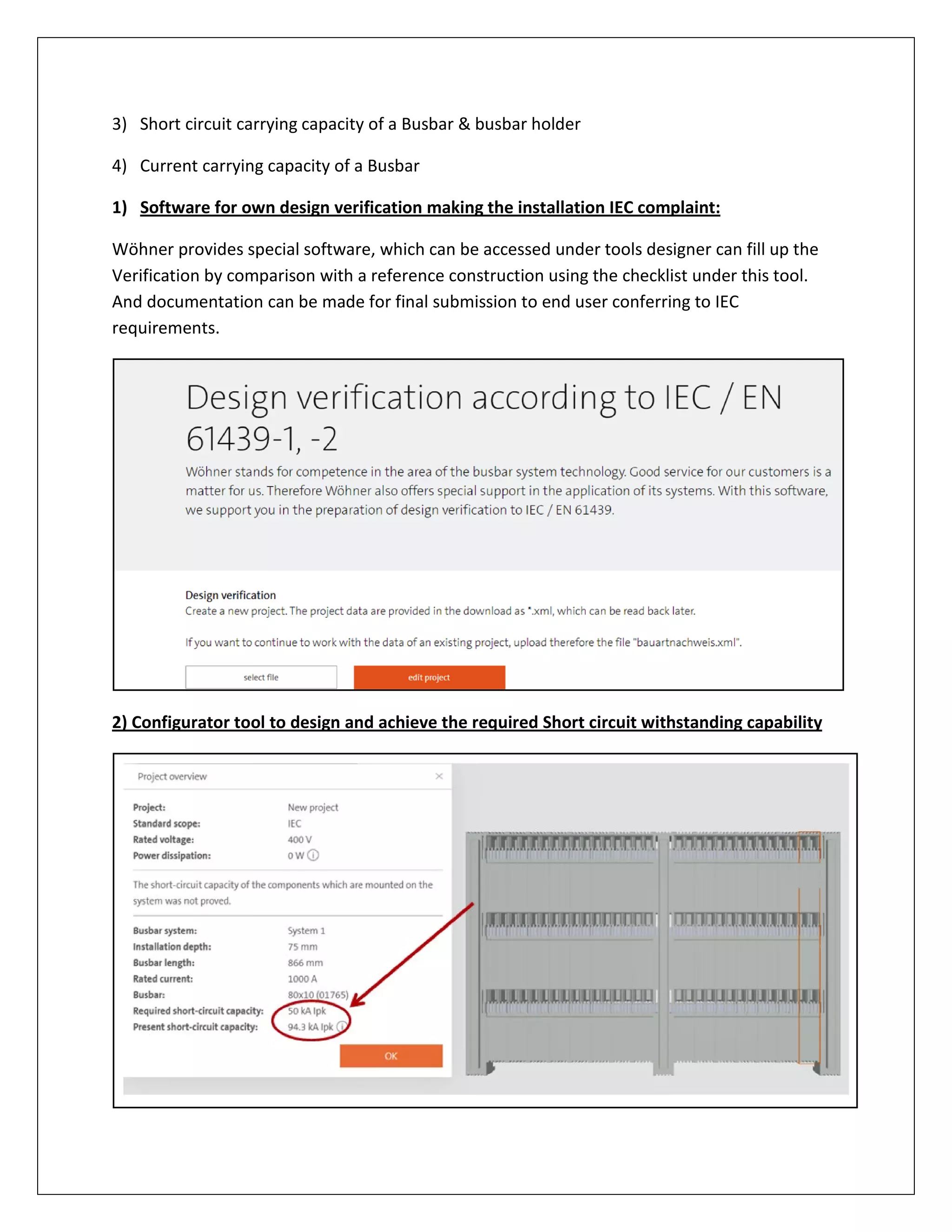 3) Short circuit carrying capacity of a Busbar & busbar holder

4) Current carrying capacity of a Busbar

1) Software for own design verification making the installation IEC complaint:

Wöhner provides special software, which can be accessed under tools designer can fill up the Verification by comparison with a reference construction using the checklist under this tool. And documentation can be made for final submission to end user conferring to IEC requirements.

Design verification according to IEC / EN 61439-1, -2

Wöhner stands for competence in the area of the busbar system technology. Good service for our customers is a matter for us. Therefore Wöhner also offers special support in the application of its systems. With this software, we support you in the preparation of design verification to IEC / EN 61439.

Design verification
Create a new project. The project data are provided in the download as *.xml, which can be read back later.

If you want to continue to work with the data of an existing project, upload therefore the file "bauartnachweis.xml".

select file

edit project

2) Configurator tool to design and achieve the required Short circuit withstanding capability

Project overview

| | |
|---|---|
| Project: | New project |
| Standard scope: | IEC |
| Rated voltage: | 400 V |
| Power dissipation: | 0 W |

The short-circuit capacity of the components which are mounted on the system was not proved.

| | |
|---|---|
| Busbar system: | System 1 |
| Installation depth: | 75 mm |
| Busbar length: | 866 mm |
| Rated current: | 1000 A |
| Busbar: | 80x10 (01765) |
| Required short-circuit capacity: | 50 kA Ipk |
| Present short-circuit capacity: | 94.3 kA Ipk |

OK