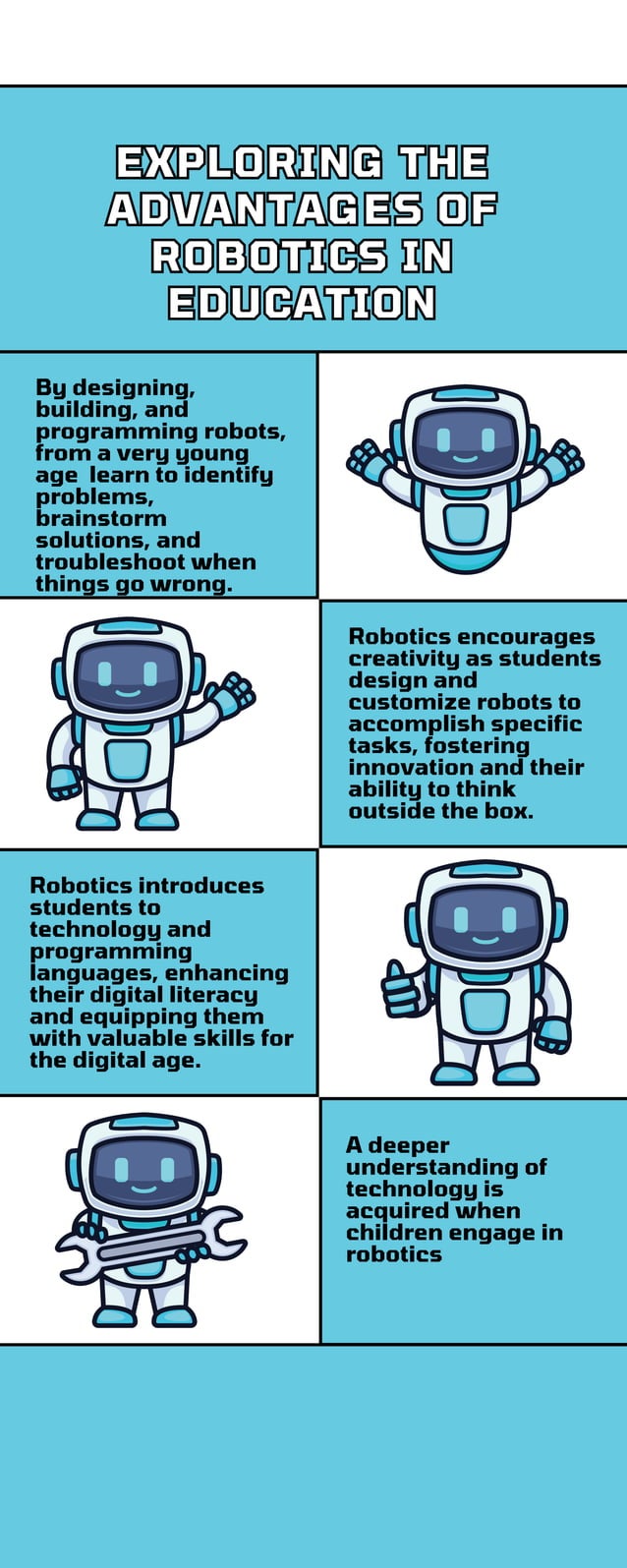 EXPLORING THE ADVANTAGES OF ROBOTICS IN EDUCATION

By designing, building, and programming robots, from a very young age learn to identify problems, brainstorm solutions, and troubleshoot when things go wrong.

Robotics encourages creativity as students design and customize robots to accomplish specific tasks, fostering innovation and their ability to think outside the box.

Robotics introduces students to technology and programming languages, enhancing their digital literacy and equipping them with valuable skills for the digital age.

A deeper understanding of technology is acquired when children engage in robotics