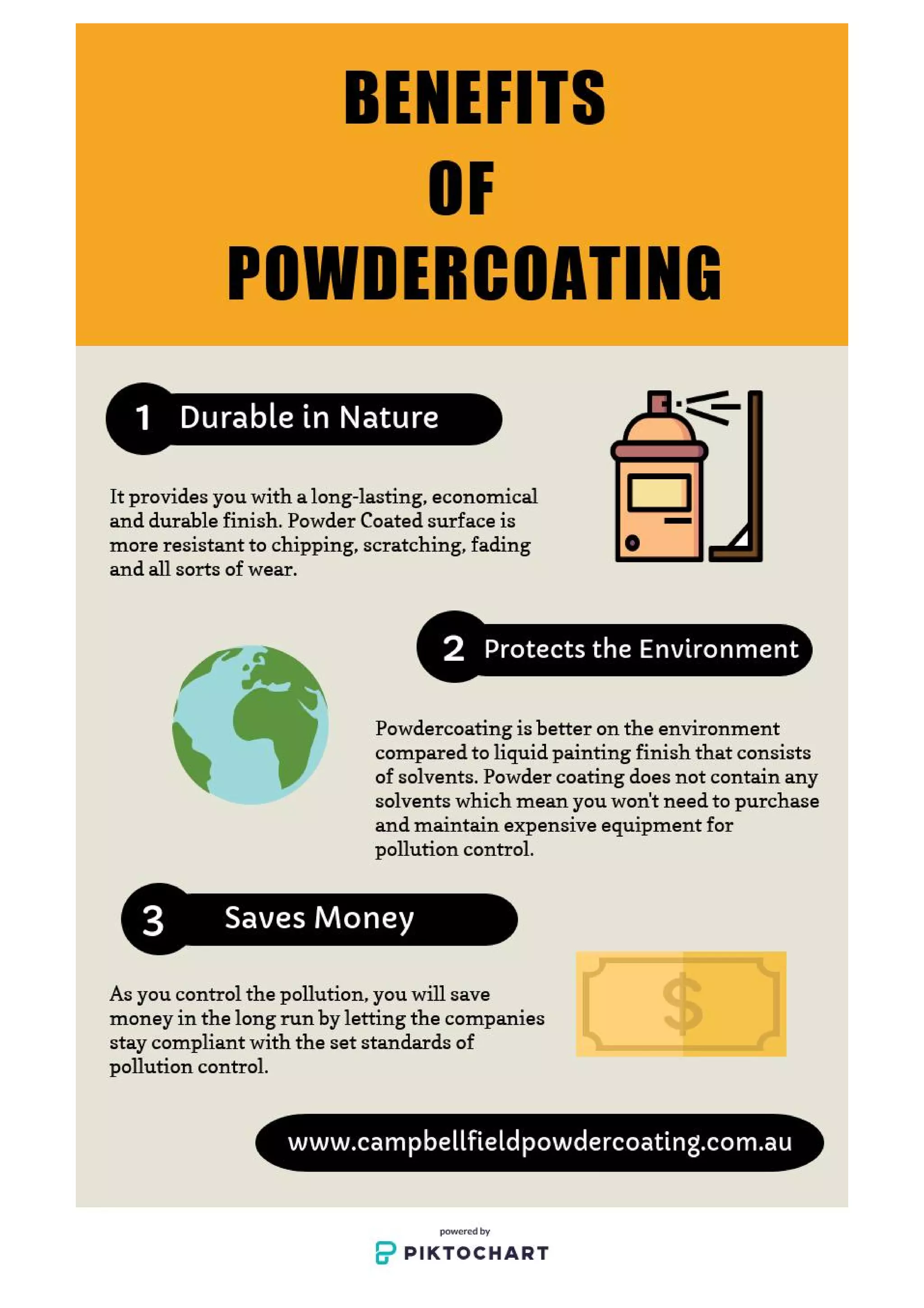 BENEFITS OF POWDERCOATING

1 Durable in Nature

It provides you with a long-lasting, economical and durable finish. Powder Coated surface is more resistant to chipping, scratching, fading and all sorts of wear.

2 Protects the Environment

Powdercoating is better on the environment compared to liquid painting finish that consists of solvents. Powder coating does not contain any solvents which mean you won't need to purchase and maintain expensive equipment for pollution control.

3 Saves Money

As you control the pollution, you will save money in the long run by letting the companies stay compliant with the set standards of pollution control.

$

www.campbellfieldpowdercoating.com.au

powered by
PIKTOCHART