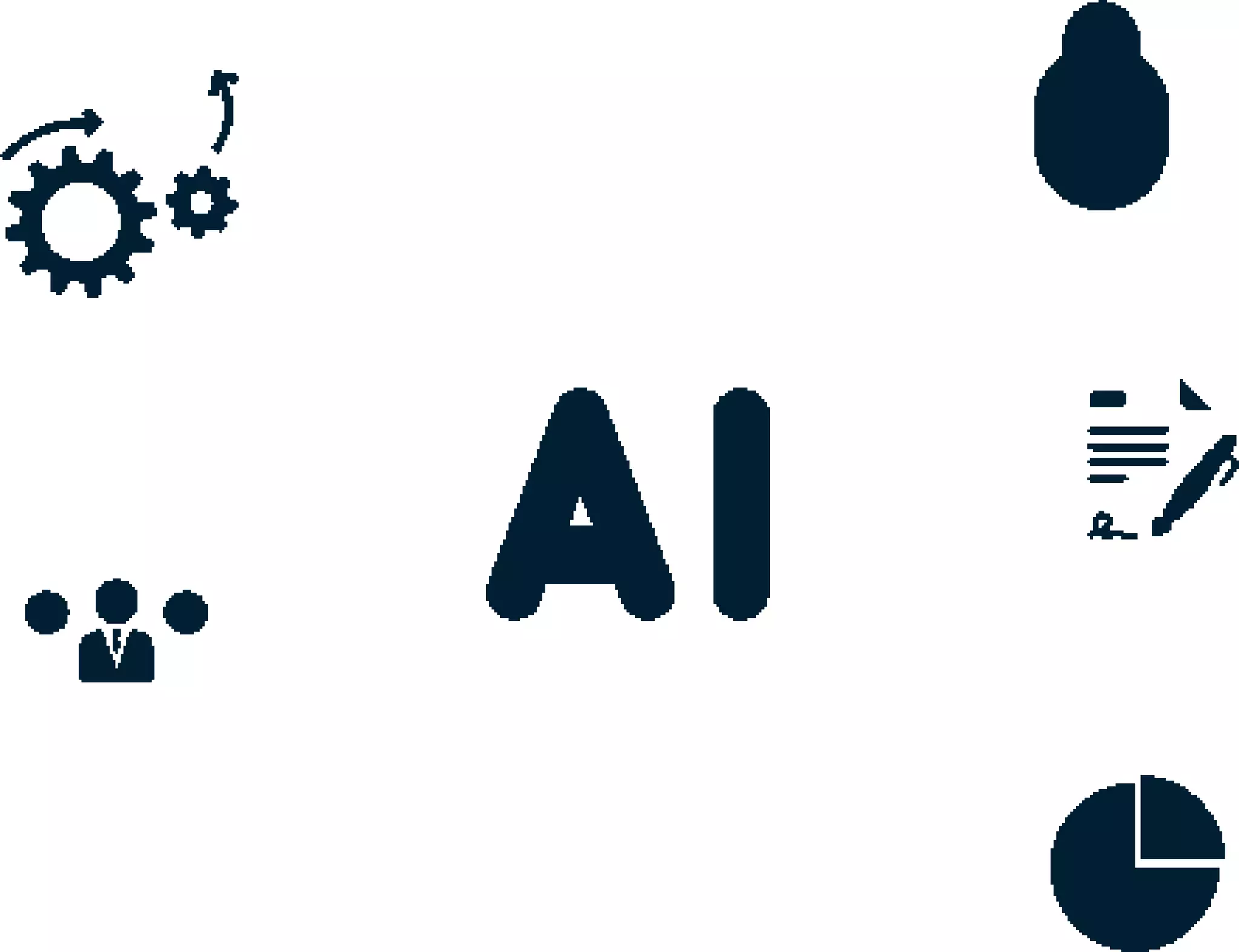 AI