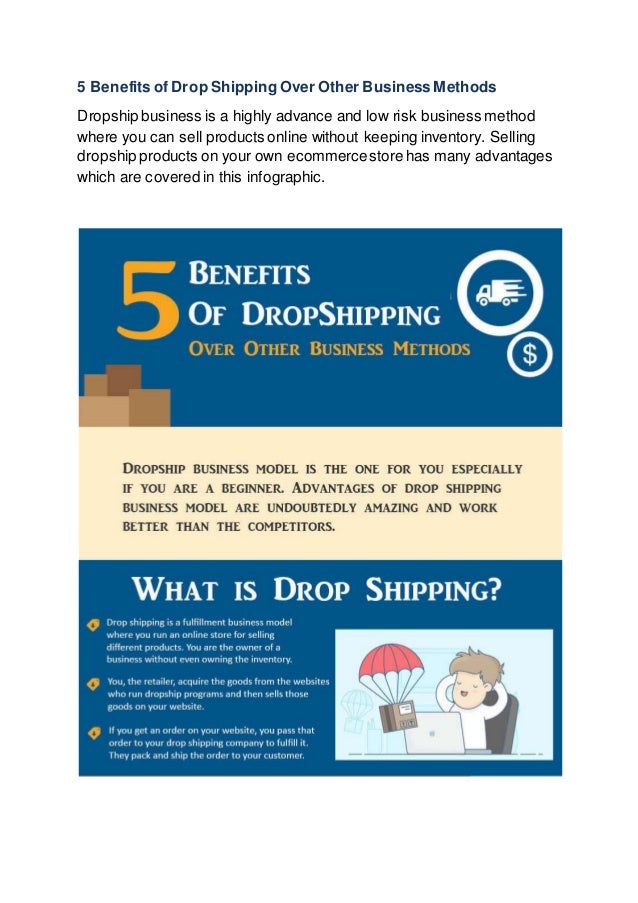 5 Benefits of Drop Shipping Over Other Business Methods

Dropship business is a highly advance and low risk business method where you can sell products online without keeping inventory. Selling dropship products on your own ecommerce store has many advantages which are covered in this infographic.

5 BENEFITS OF DROPSHIPPING OVER OTHER BUSINESS METHODS

$

DROPSHIP BUSINESS MODEL IS THE ONE FOR YOU ESPECIALLY IF YOU ARE A BEGINNER. ADVANTAGES OF DROP SHIPPING BUSINESS MODEL ARE UNDOUBTEDLY AMAZING AND WORK BETTER THAN THE COMPETITORS.

WHAT IS DROP SHIPPING?

Drop shipping is a fulfillment business model where you run an online store for selling different products. You are the owner of a business without even owning the inventory.

You, the retailer, acquire the goods from the websites who run dropship programs and then sells those goods on your website.

If you get an order on your website, you pass that order to your drop shipping company to fulfill it. They pack and ship the order to your customer.