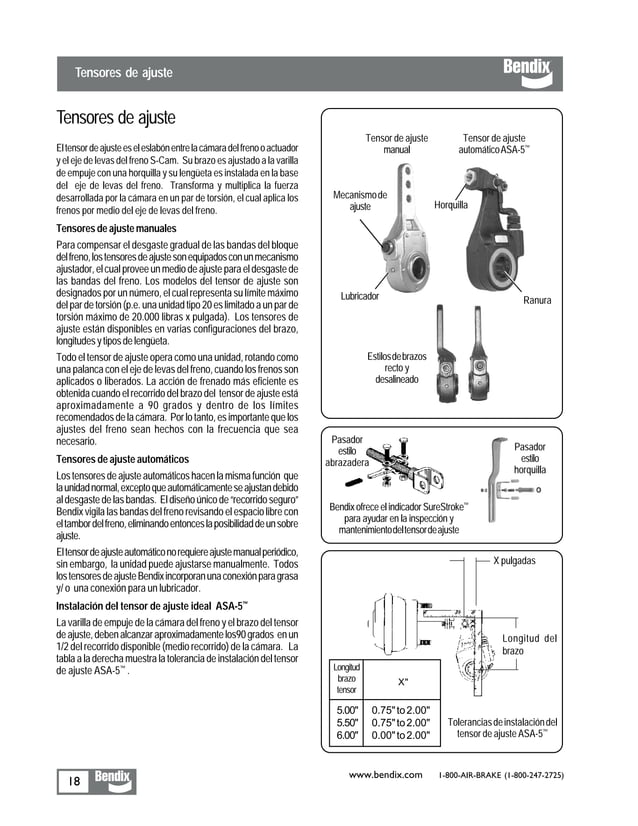 Tensores de ajuste

Bendix

Tensores de ajuste

El tensor de ajuste es el eslabón entre la cámara del freno o actuador y el eje de levas del freno S-Cam. Su brazo es ajustado a la varilla de empuje con una horquilla y su lengüeta es instalada en la base del eje de levas del freno. Transforma y multiplica la fuerza desarrollada por la cámara en un par de torsión, el cual aplica los frenos por medio del eje de levas del freno.

Tensores de ajuste manuales

Para compensar el desgaste gradual de las bandas del bloque del freno, los tensores de ajuste son equipados con un mecanismo ajustador, el cual provee un medio de ajuste para el desgaste de las bandas del freno. Los modelos del tensor de ajuste son designados por un número, el cual representa su límite máximo del par de torsión (p.e. una unidad tipo 20 es limitado a un par de torsión máximo de 20.000 libras x pulgada). Los tensores de ajuste están disponibles en varias configuraciones del brazo, longitudes y tipos de lengüeta.

Todo el tensor de ajuste opera como una unidad, rotando como una palanca con el eje de levas del freno, cuando los frenos son aplicados o liberados. La acción de frenado más eficiente es obtenida cuando el recorrido del brazo del tensor de ajuste está aproximadamente a 90 grados y dentro de los límites recomendados de la cámara. Por lo tanto, es importante que los ajustes del freno sean hechos con la frecuencia que sea necesario.

Tensores de ajuste automáticos

Los tensores de ajuste automáticos hacen la misma función que la unidad normal, excepto que automáticamente se ajustan debido al desgaste de las bandas. El diseño único de "recorrido seguro" Bendix vigila las bandas del freno revisando el espacio libre con el tambor del freno, eliminando entonces la posibilidad de un sobre ajuste.

El tensor de ajuste automático no requiere ajuste manual periódico, sin embargo, la unidad puede ajustarse manualmente. Todos los tensores de ajuste Bendix incorporan una conexión para grasa y/ o una conexión para un lubricador.

Instalación del tensor de ajuste ideal ASA-5™

La varilla de empuje de la cámara del freno y el brazo del tensor de ajuste, deben alcanzar aproximadamente los90 grados en un 1/2 del recorrido disponible (medio recorrido) de la cámara. La tabla a la derecha muestra la tolerancia de instalación del tensor de ajuste ASA-5™ .

Tensor de ajuste manual

Tensor de ajuste automático ASA-5™

Mecanismo de ajuste

Horquilla

Lubricador

Ranura

Estilos de brazos recto y desalineado

Pasador estilo abrazadera

Pasador estilo horquilla

Bendix ofrece el indicador SureStroke™ para ayudar en la inspección y mantenimiento del tensor de ajuste

X pulgadas

Longitud del brazo

| Longitud brazo tensor | X" |
|---|---|
| 5.00" | 0.75" to 2.00" |
| 5.50" | 0.75" to 2.00" |
| 6.00" | 0.00" to 2.00" |

Tolerancias de instalación del tensor de ajuste ASA-5™

18 Bendix

www.bendix.com 1-800-AIR-BRAKE (1-800-247-2725)