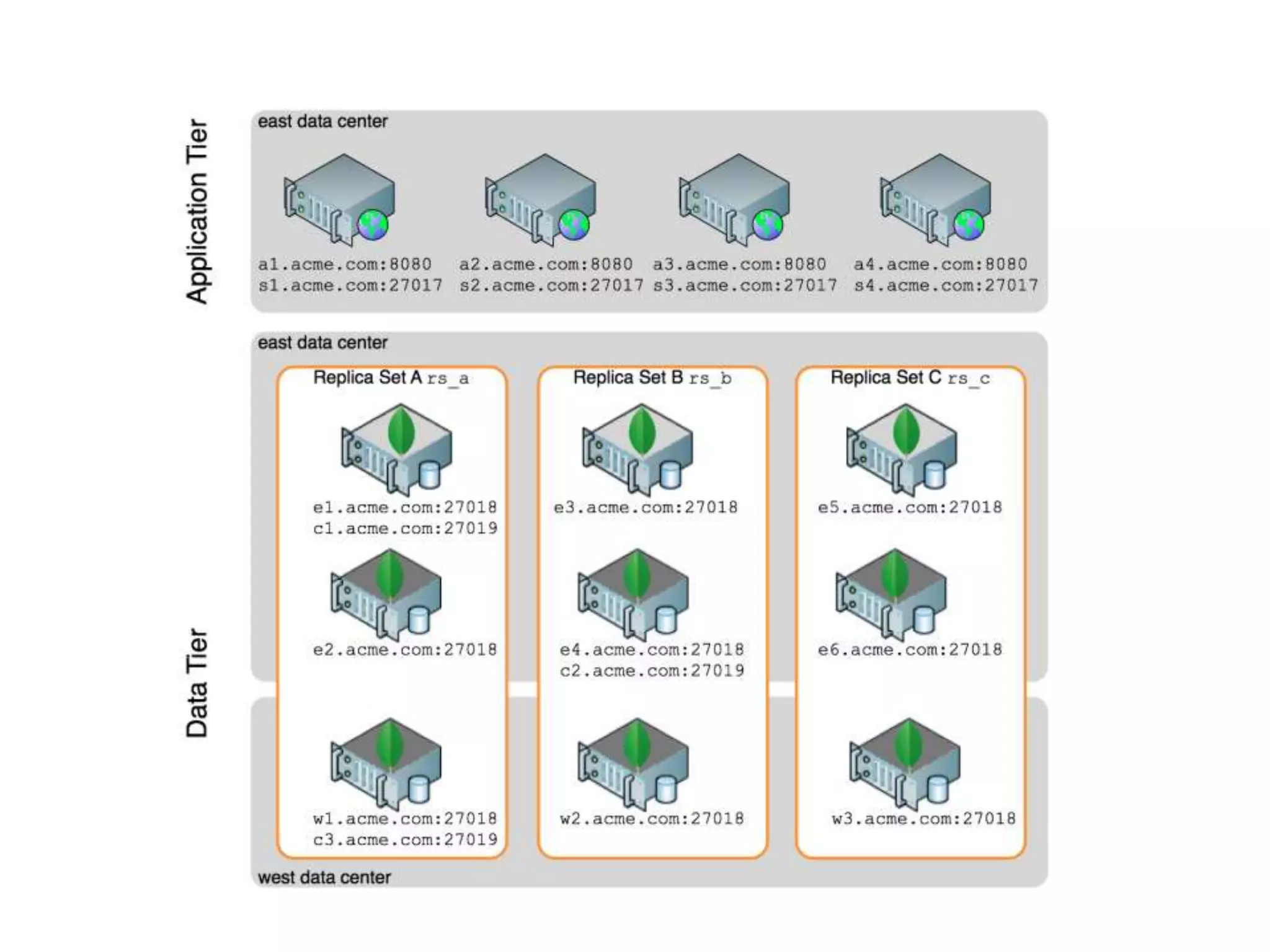 Application Tier

east data center

a1.acme.com:8080
s1.acme.com:27017

a2.acme.com:8080
s2.acme.com:27017

a3.acme.com:8080
s3.acme.com:27017

a4.acme.com:8080
s4.acme.com:27017

Data Tier

east data center

Replica Set A rs_a

e1.acme.com:27018
c1.acme.com:27019

e2.acme.com:27018

w1.acme.com:27018
c3.acme.com:27019

Replica Set B rs_b

e3.acme.com:27018

e4.acme.com:27018
c2.acme.com:27019

w2.acme.com:27018

Replica Set C rs_c

e5.acme.com:27018

e6.acme.com:27018

w3.acme.com:27018

west data center