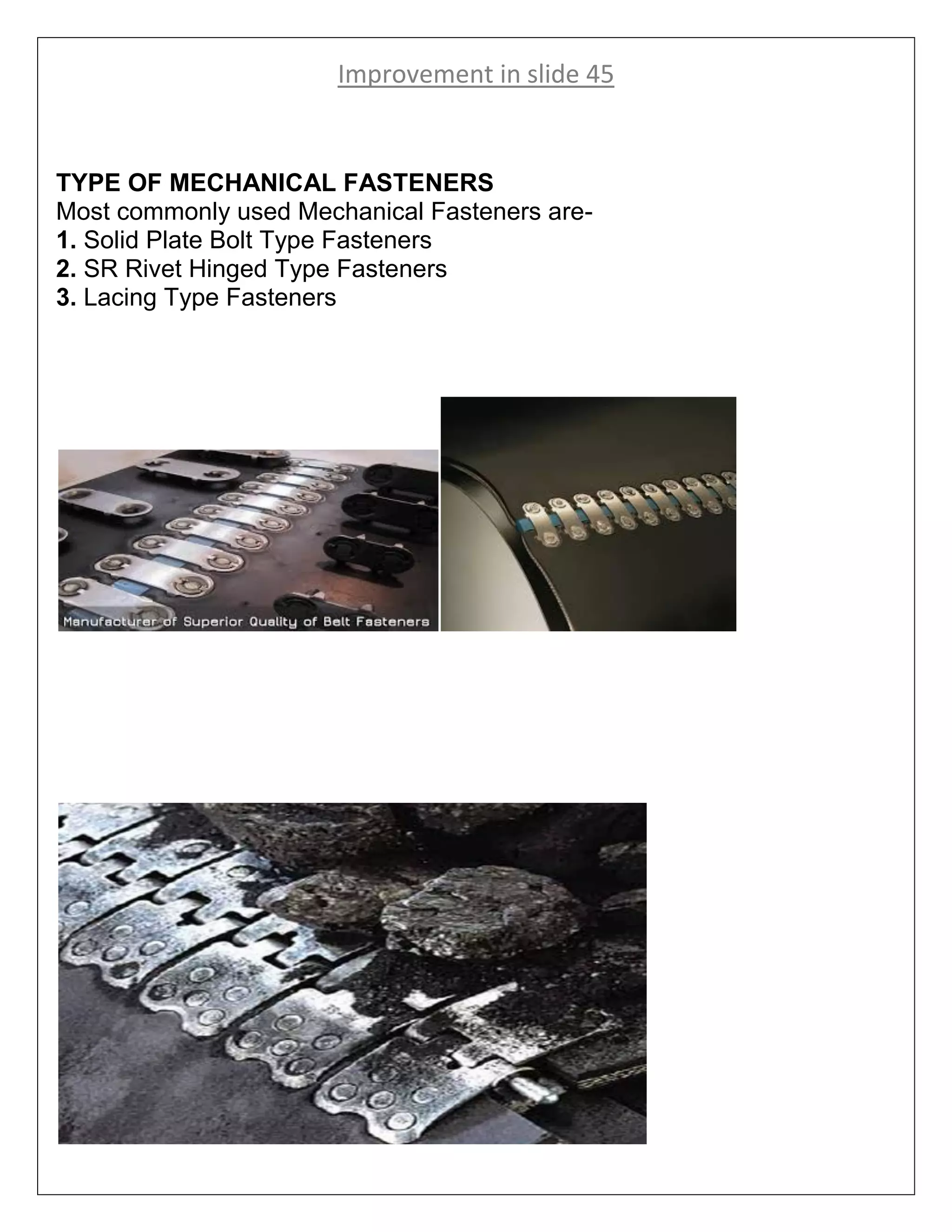 Improvement in slide 45

TYPE OF MECHANICAL FASTENERS
Most commonly used Mechanical Fasteners are-
1. Solid Plate Bolt Type Fasteners
2. SR Rivet Hinged Type Fasteners
3. Lacing Type Fasteners

Manufacturer of Superior Quality of Belt Fasteners