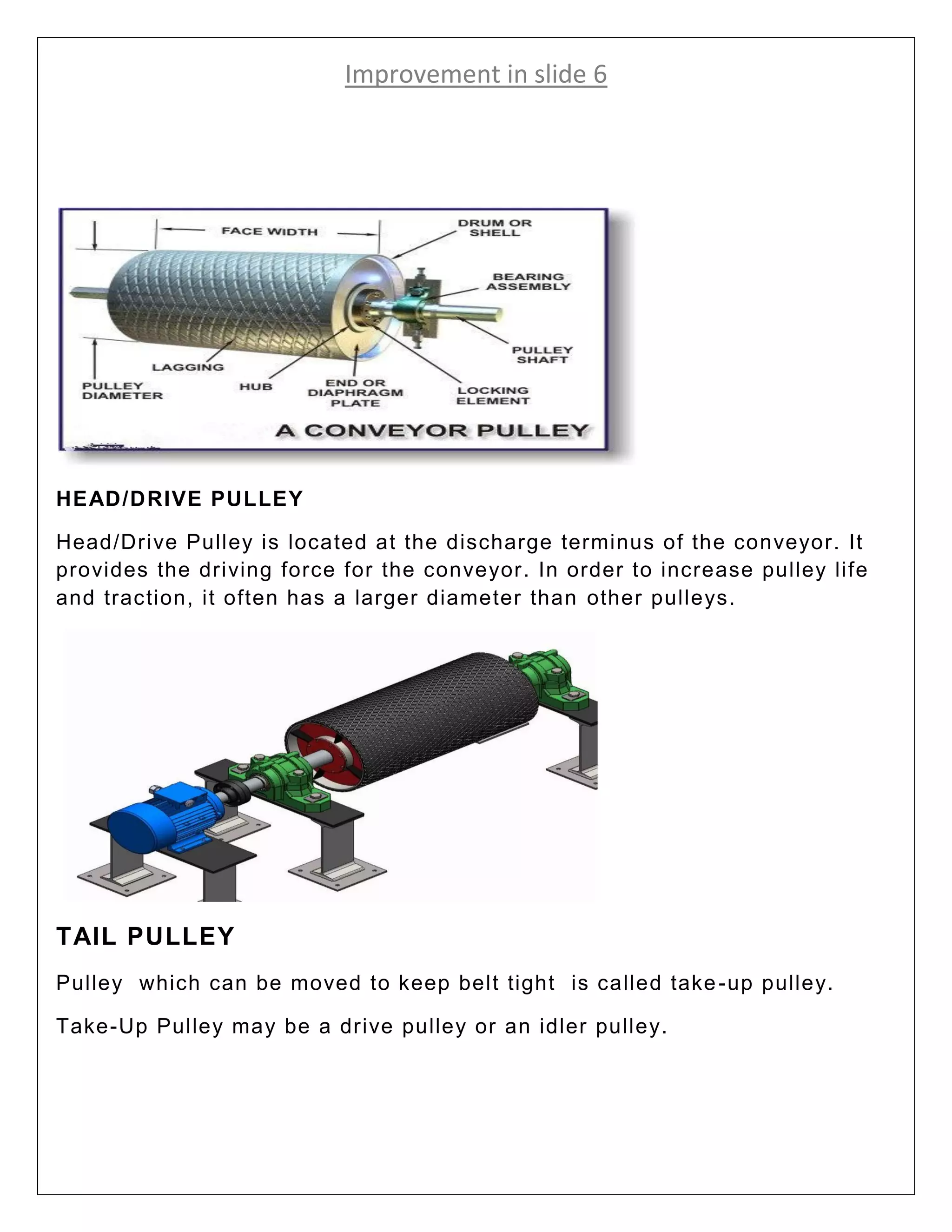 Improvement in slide 6

FACE WIDTH

DRUM OR SHELL

BEARING ASSEMBLY

PULLEY SHAFT

LAGGING

PULLEY DIAMETER

HUB

END OR DIAPHRAGM PLATE

LOCKING ELEMENT

A CONVEYOR PULLEY

HEAD/DRIVE PULLEY

Head/Drive Pulley is located at the discharge terminus of the conveyor. It provides the driving force for the conveyor. In order to increase pulley life and traction, it often has a larger diameter than other pulleys.

TAIL PULLEY

Pulley which can be moved to keep belt tight is called take-up pulley.

Take-Up Pulley may be a drive pulley or an idler pulley.