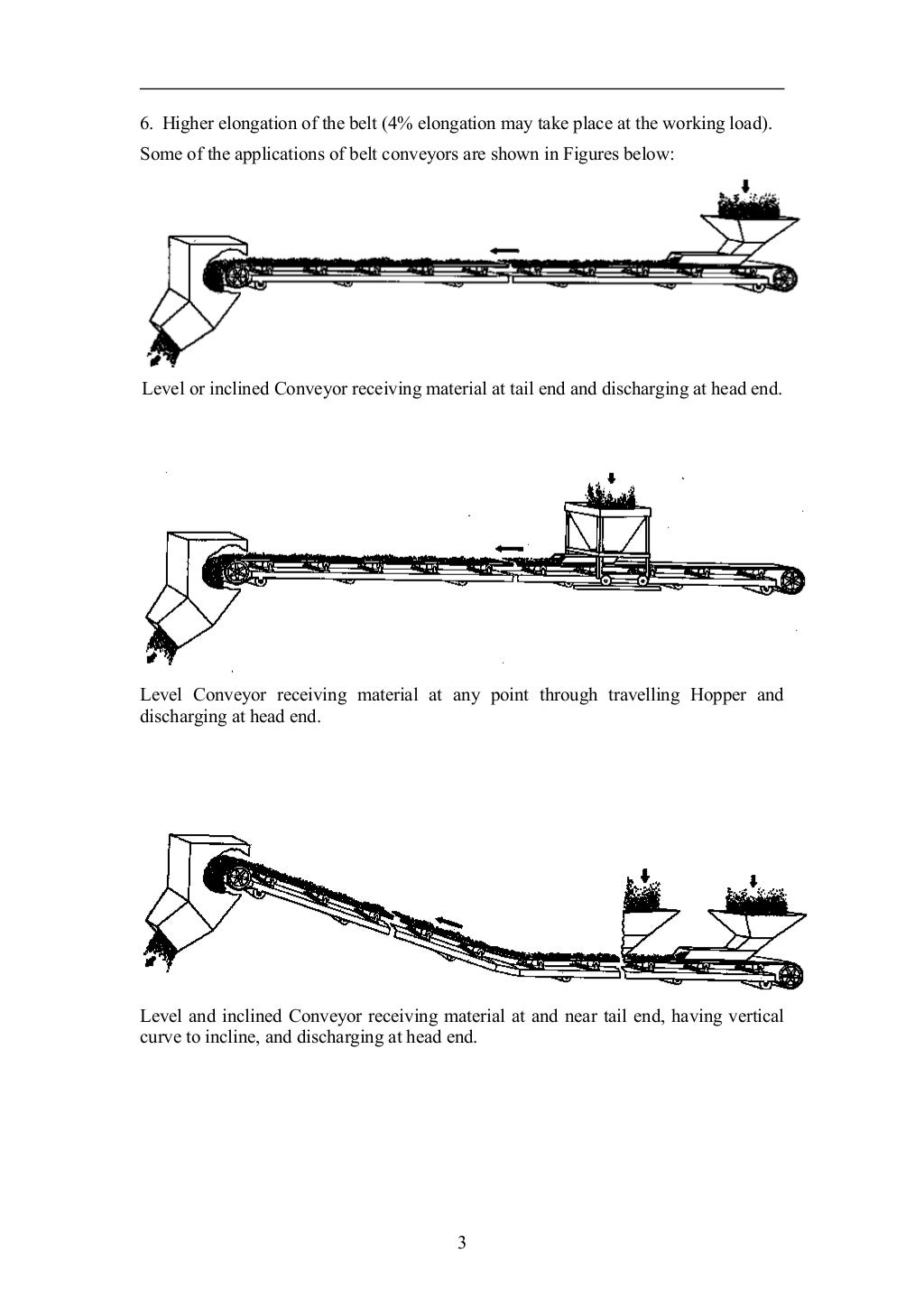 6. Higher elongation of the belt (4% elongation may take place at the working load).

Some of the applications of belt conveyors are shown in Figures below:

Level or inclined Conveyor receiving material at tail end and discharging at head end.

Level Conveyor receiving material at any point through travelling Hopper and discharging at head end.

Level and inclined Conveyor receiving material at and near tail end, having vertical curve to incline, and discharging at head end.

3