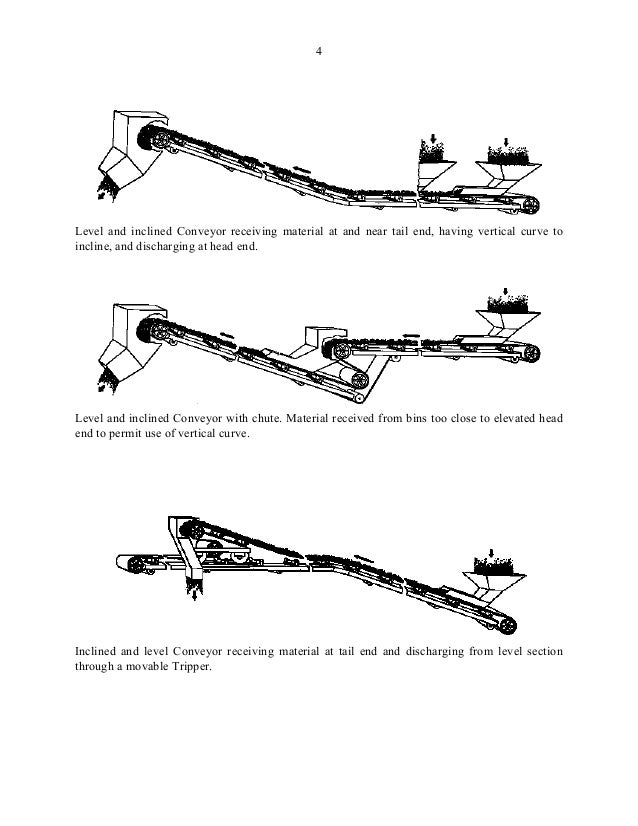 4

Level and inclined Conveyor receiving material at and near tail end, having vertical curve to incline, and discharging at head end.

Level and inclined Conveyor with chute. Material received from bins too close to elevated head end to permit use of vertical curve.

Inclined and level Conveyor receiving material at tail end and discharging from level section through a movable Tripper.