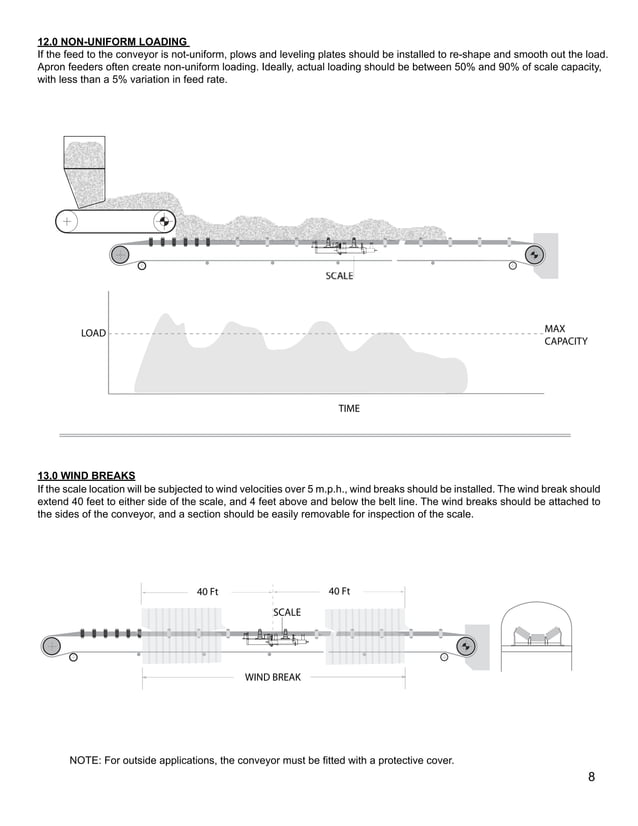 12.0 NON-UNIFORM LOADING
If the feed to the conveyor is not-uniform, plows and leveling plates should be installed to re-shape and smooth out the load. Apron feeders often create non-uniform loading. Ideally, actual loading should be between 50% and 90% of scale capacity, with less than a 5% variation in feed rate.

SCALE

LOAD

MAX CAPACITY

TIME

13.0 WIND BREAKS
If the scale location will be subjected to wind velocities over 5 m.p.h., wind breaks should be installed. The wind break should extend 40 feet to either side of the scale, and 4 feet above and below the belt line. The wind breaks should be attached to the sides of the conveyor, and a section should be easily removable for inspection of the scale.

40 Ft

40 Ft

SCALE

WIND BREAK

NOTE: For outside applications, the conveyor must be fitted with a protective cover.

8