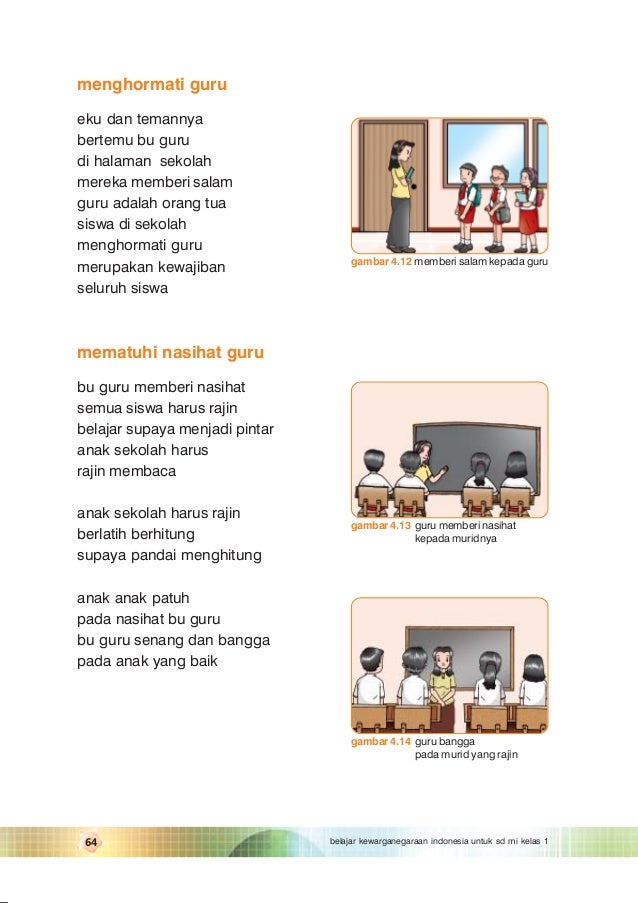 menghormati guru

eku dan temannya
bertemu bu guru
di halaman sekolah
mereka memberi salam
guru adalah orang tua
siswa di sekolah
menghormati guru
merupakan kewajiban
seluruh siswa

gambar 4.12 memberi salam kepada guru

mematuhi nasihat guru

bu guru memberi nasihat
semua siswa harus rajin
belajar supaya menjadi pintar
anak sekolah harus
rajin membaca

anak sekolah harus rajin
berlatih berhitung
supaya pandai menghitung

anak anak patuh
pada nasihat bu guru
bu guru senang dan bangga
pada anak yang baik

gambar 4.13 guru memberi nasihat kepada muridnya

gambar 4.14 guru bangga pada murid yang rajin

64

belajar kewarganegaraan indonesia untuk sd mi kelas 1