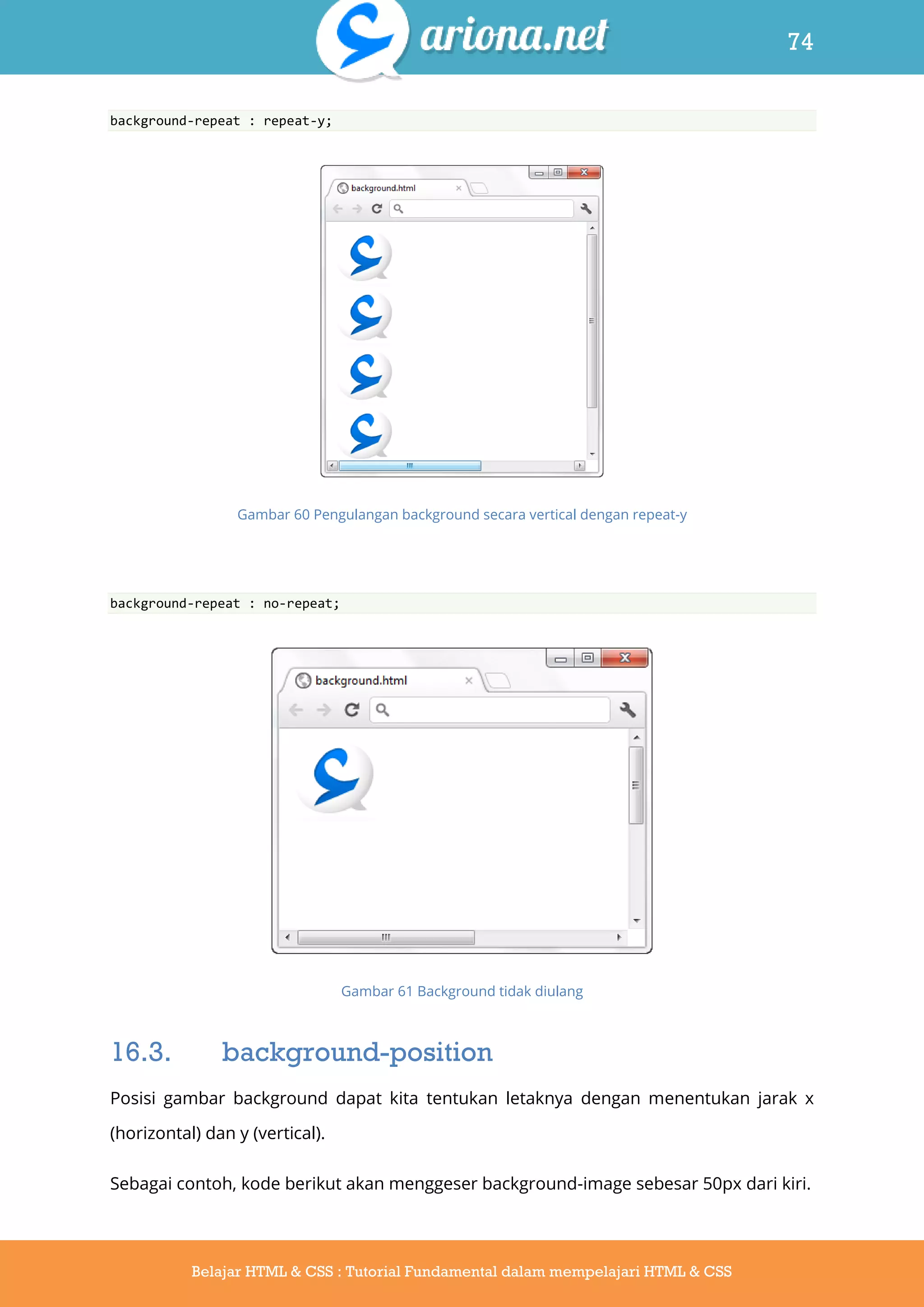 ariona.net

74

background-repeat : repeat-y;

background.html

Gambar 60 Pengulangan background secara vertical dengan repeat-y

background-repeat : no-repeat;

background.html

Gambar 61 Background tidak diulang

16.3. background-position

Posisi gambar background dapat kita tentukan letaknya dengan menentukan jarak x (horizontal) dan y (vertical).

Sebagai contoh, kode berikut akan menggeser background-image sebesar 50px dari kiri.

Belajar HTML & CSS : Tutorial Fundamental dalam mempelajari HTML & CSS