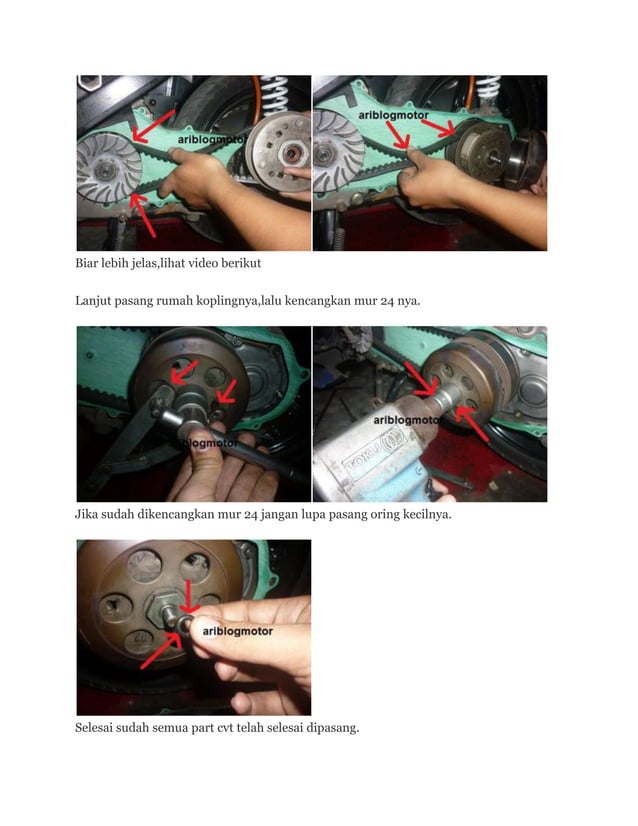 ariblogmotor

ariblogmotor

Biar lebih jelas,lihat video berikut

Lanjut pasang rumah koplingnya,lalu kencangkan mur 24 nya.

blogmotor

ariblogmotor

TOKU

Jika sudah dikencangkan mur 24 jangan lupa pasang oring kecilnya.

ariblogmotor

Selesai sudah semua part cvt telah selesai dipasang.