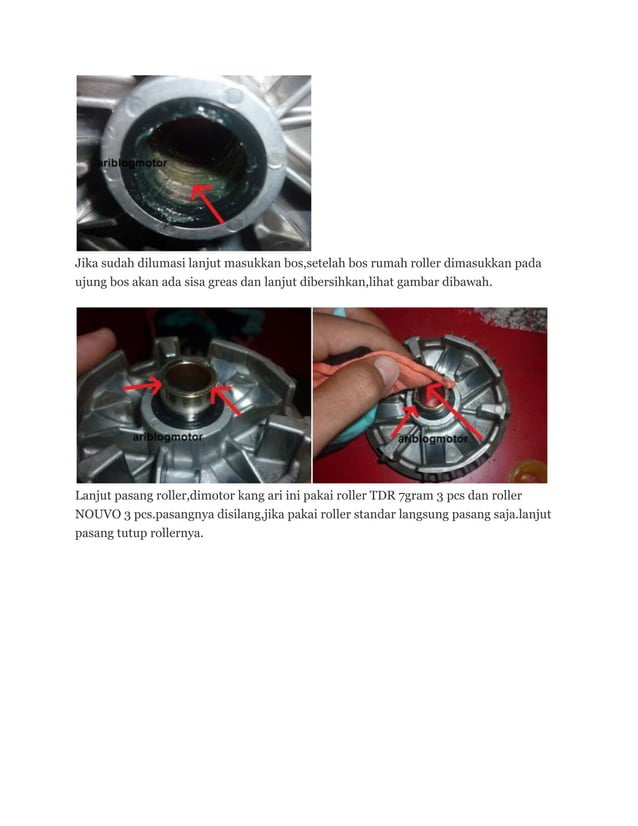 ariblogmotor

Jika sudah dilumasi lanjut masukkan bos,setelah bos rumah roller dimasukkan pada ujung bos akan ada sisa greas dan lanjut dibersihkan,lihat gambar dibawah.

ariblogmotor

ariblogmotor

Lanjut pasang roller,dimotor kang ari ini pakai roller TDR 7gram 3 pcs dan roller NOUVO 3 pcs.pasangnya disilang,jika pakai roller standar langsung pasang saja.lanjut pasang tutup rollernya.