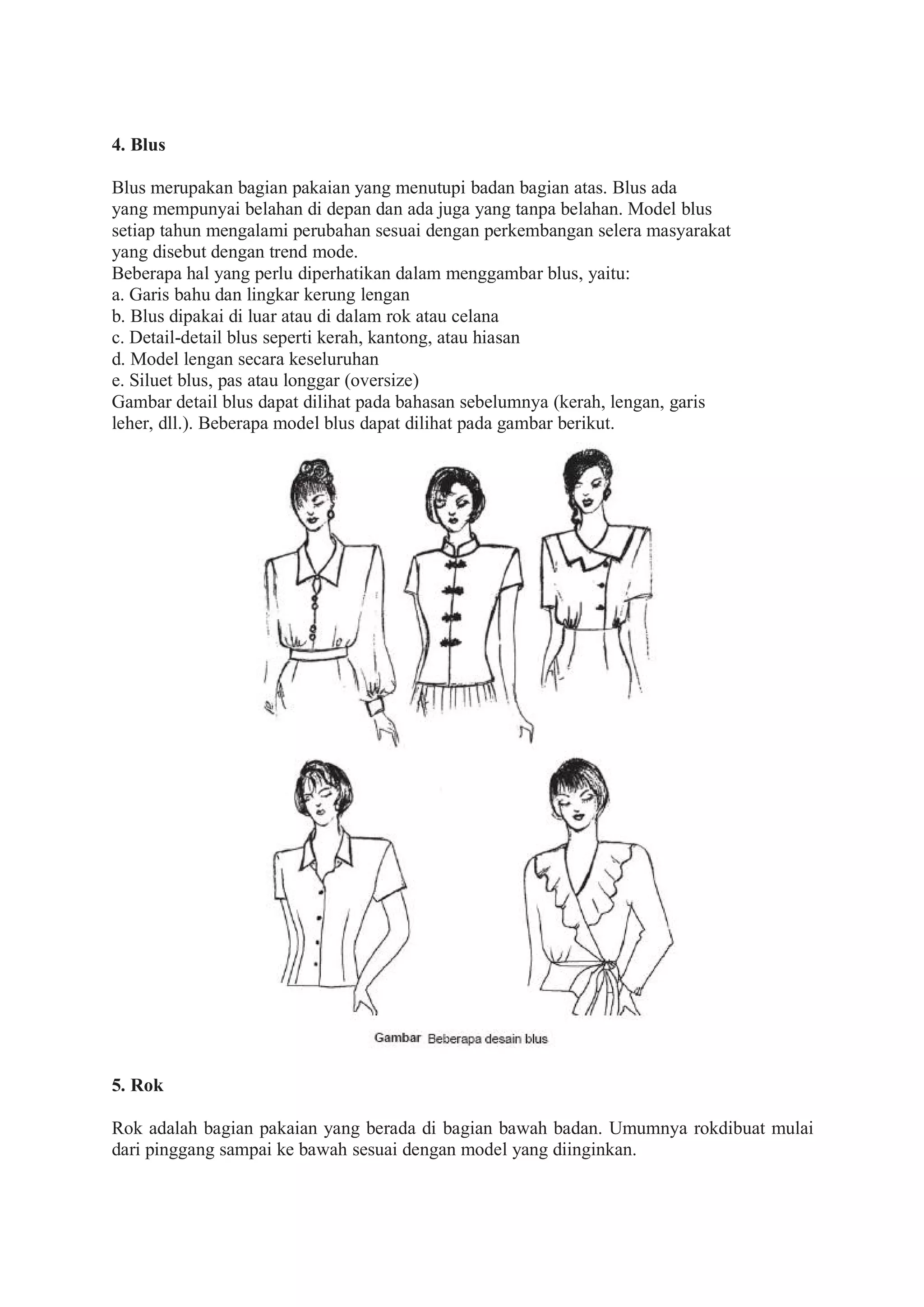 4. Blus

Blus merupakan bagian pakaian yang menutupi badan bagian atas. Blus ada yang mempunyai belahan di depan dan ada juga yang tanpa belahan. Model blus setiap tahun mengalami perubahan sesuai dengan perkembangan selera masyarakat yang disebut dengan trend mode.
Beberapa hal yang perlu diperhatikan dalam menggambar blus, yaitu:
a. Garis bahu dan lingkar kerung lengan
b. Blus dipakai di luar atau di dalam rok atau celana
c. Detail-detail blus seperti kerah, kantong, atau hiasan
d. Model lengan secara keseluruhan
e. Siluet blus, pas atau longgar (oversize)
Gambar detail blus dapat dilihat pada bahasan sebelumnya (kerah, lengan, garis leher, dll.). Beberapa model blus dapat dilihat pada gambar berikut.

Gambar Beberapa desain blus

5. Rok

Rok adalah bagian pakaian yang berada di bagian bawah badan. Umumnya rokdibuat mulai dari pinggang sampai ke bawah sesuai dengan model yang diinginkan.