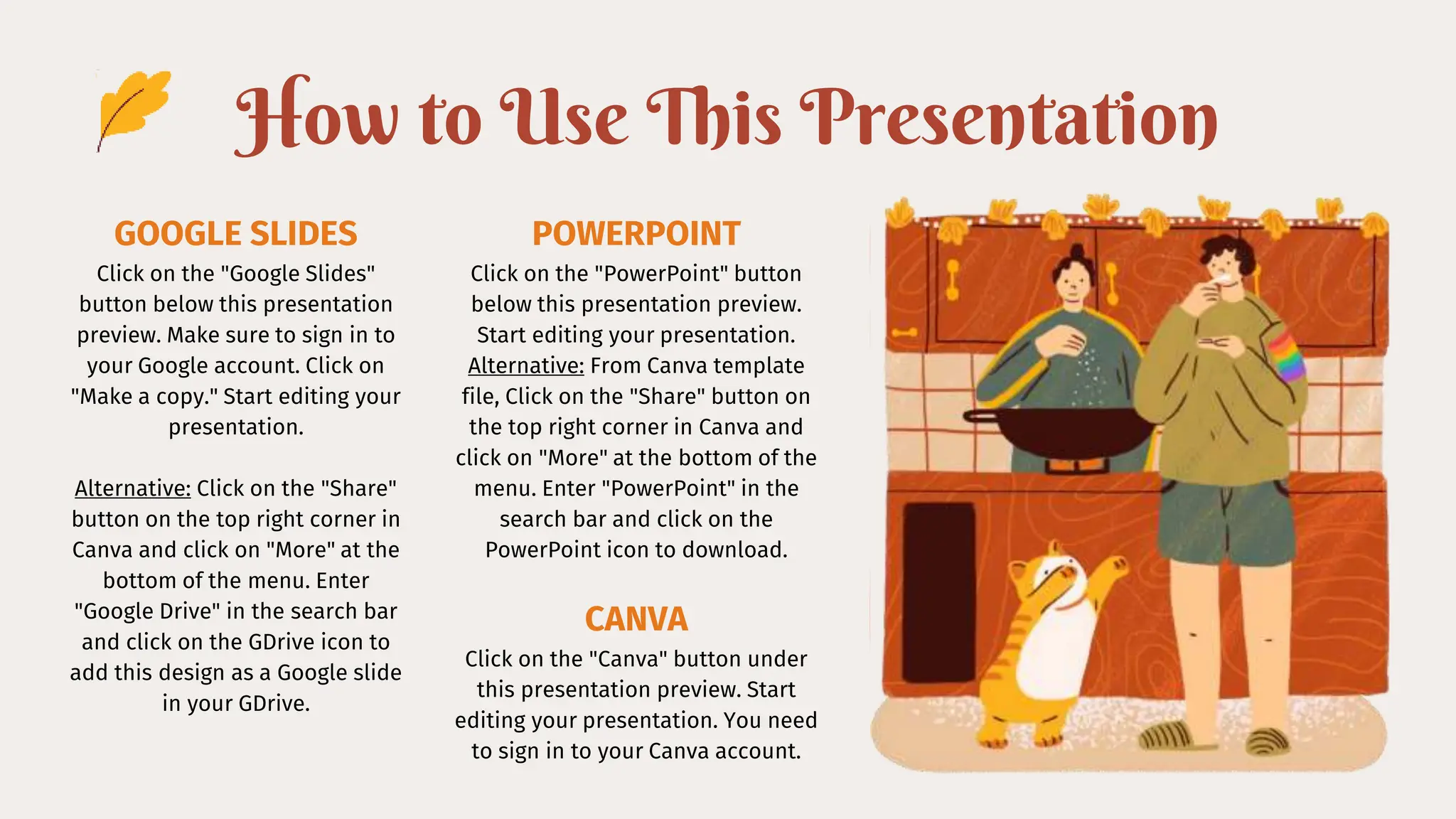 How to Use This Presentation

GOOGLE SLIDES

Click on the "Google Slides" button below this presentation preview. Make sure to sign in to your Google account. Click on "Make a copy." Start editing your presentation.

Alternative: Click on the "Share" button on the top right corner in Canva and click on "More" at the bottom of the menu. Enter "Google Drive" in the search bar and click on the GDrive icon to add this design as a Google slide in your GDrive.

POWERPOINT

Click on the "PowerPoint" button below this presentation preview. Start editing your presentation. Alternative: From Canva template file, Click on the "Share" button on the top right corner in Canva and click on "More" at the bottom of the menu. Enter "PowerPoint" in the search bar and click on the PowerPoint icon to download.

CANVA

Click on the "Canva" button under this presentation preview. Start editing your presentation. You need to sign in to your Canva account.