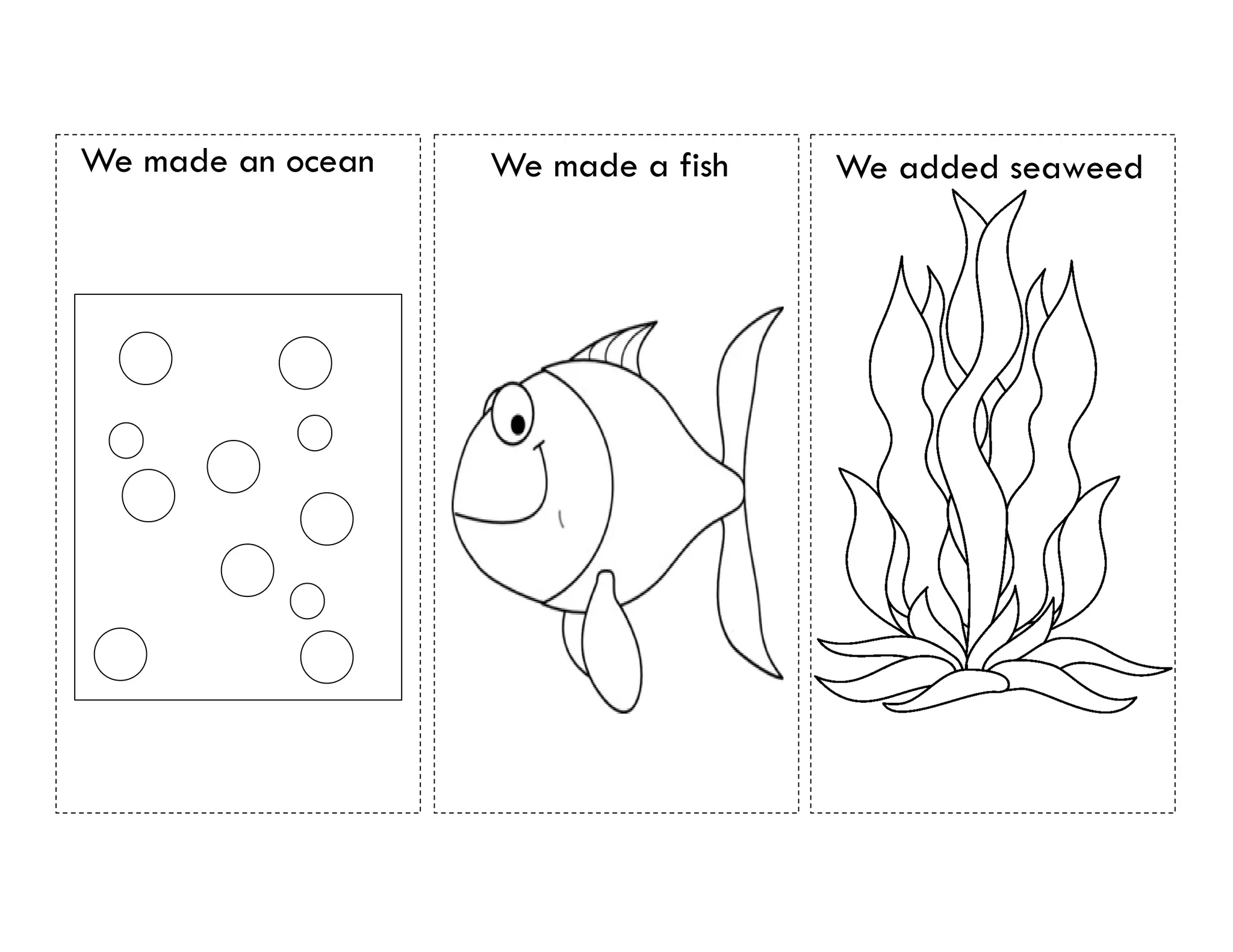 We made an ocean

We made a fish

We added seaweed