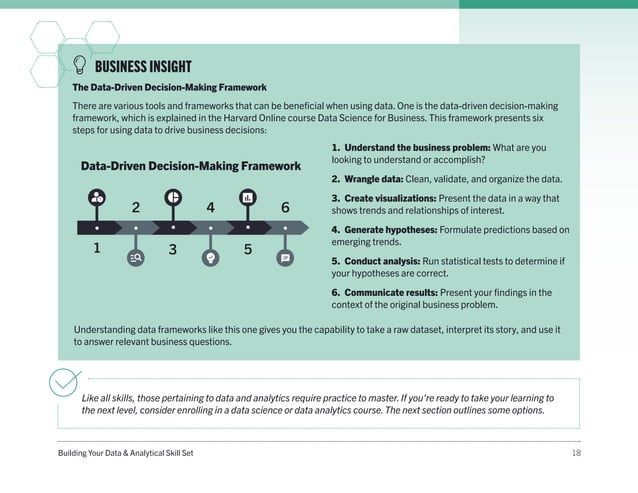 BUSINESS INSIGHT

The Data-Driven Decision-Making Framework

There are various tools and frameworks that can be beneficial when using data. One is the data-driven decision-making framework, which is explained in the Harvard Online course Data Science for Business. This framework presents six steps for using data to drive business decisions:

Data-Driven Decision-Making Framework

2 4 6
1 3 5

1. Understand the business problem: What are you looking to understand or accomplish?

2. Wrangle data: Clean, validate, and organize the data.

3. Create visualizations: Present the data in a way that shows trends and relationships of interest.

4. Generate hypotheses: Formulate predictions based on emerging trends.

5. Conduct analysis: Run statistical tests to determine if your hypotheses are correct.

6. Communicate results: Present your findings in the context of the original business problem.

Understanding data frameworks like this one gives you the capability to take a raw dataset, interpret its story, and use it to answer relevant business questions.

Like all skills, those pertaining to data and analytics require practice to master. If you're ready to take your learning to the next level, consider enrolling in a data science or data analytics course. The next section outlines some options.

Building Your Data & Analytical Skill Set 18