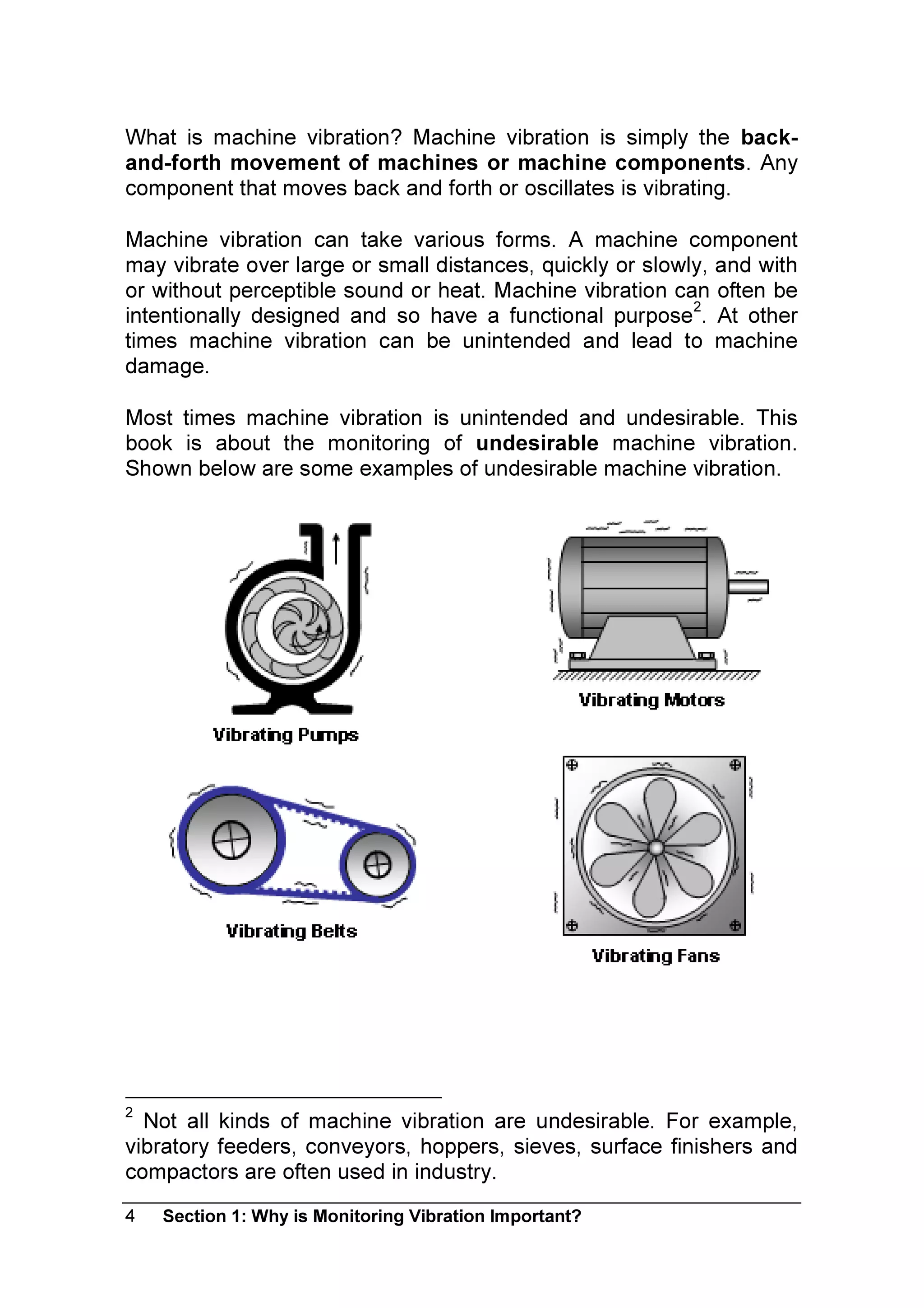 What is machine vibration? Machine vibration is simply the back-and-forth movement of machines or machine components. Any component that moves back and forth or oscillates is vibrating.

Machine vibration can take various forms. A machine component may vibrate over large or small distances, quickly or slowly, and with or without perceptible sound or heat. Machine vibration can often be intentionally designed and so have a functional purpose$^2$. At other times machine vibration can be unintended and lead to machine damage.

Most times machine vibration is unintended and undesirable. This book is about the monitoring of undesirable machine vibration. Shown below are some examples of undesirable machine vibration.

Vibrating Pumps

Vibrating Motors

Vibrating Belts

Vibrating Fans

$^2$ Not all kinds of machine vibration are undesirable. For example, vibratory feeders, conveyors, hoppers, sieves, surface finishers and compactors are often used in industry.

4 Section 1: Why is Monitoring Vibration Important?