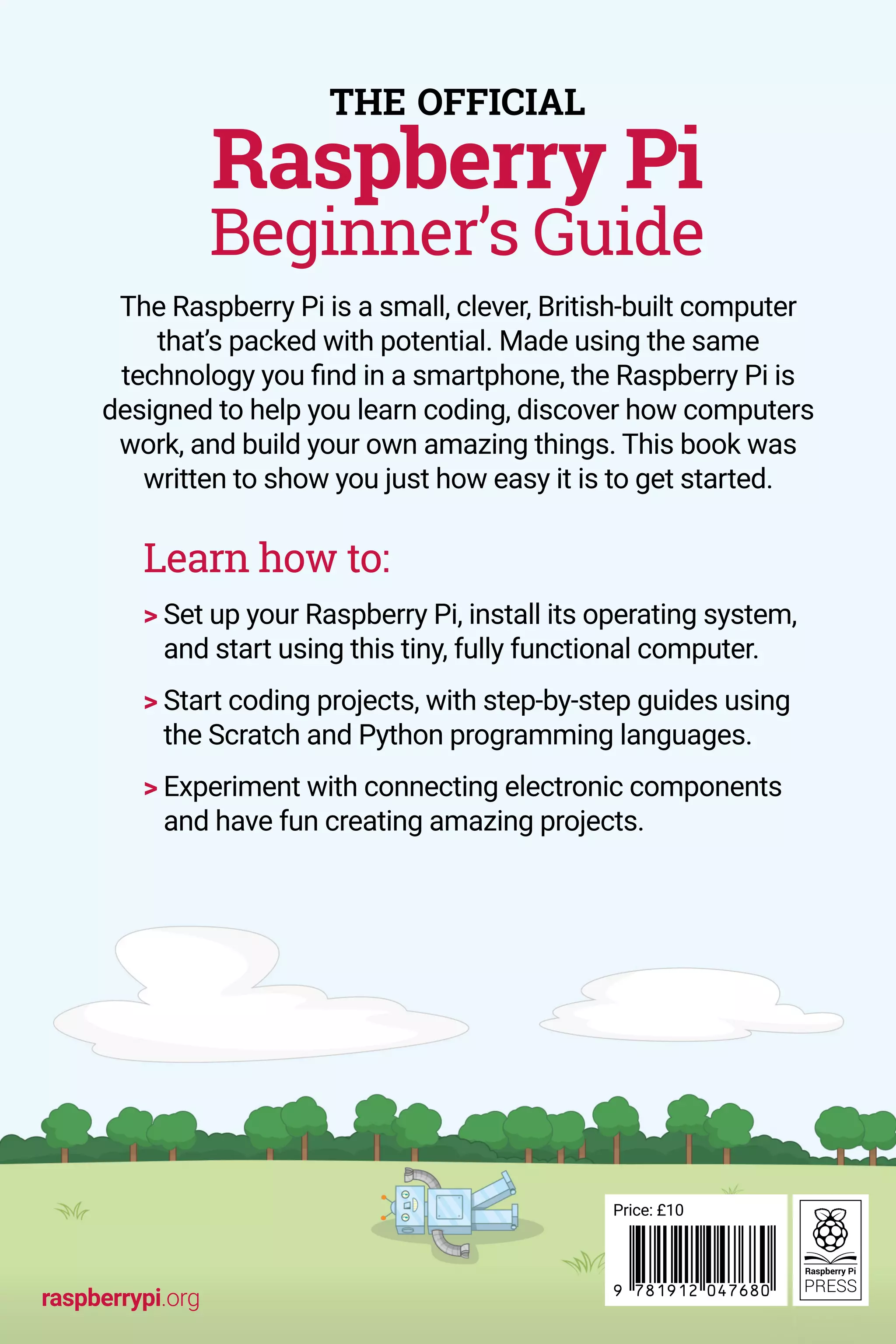 THE OFFICIAL
Raspberry Pi
Beginner's Guide

The Raspberry Pi is a small, clever, British-built computer that's packed with potential. Made using the same technology you find in a smartphone, the Raspberry Pi is designed to help you learn coding, discover how computers work, and build your own amazing things. This book was written to show you just how easy it is to get started.

Learn how to:

> Set up your Raspberry Pi, install its operating system, and start using this tiny, fully functional computer.

> Start coding projects, with step-by-step guides using the Scratch and Python programming languages.

> Experiment with connecting electronic components and have fun creating amazing projects.

raspberrypi.org

Price: £10

9 781912 047680

Raspberry Pi
PRESS