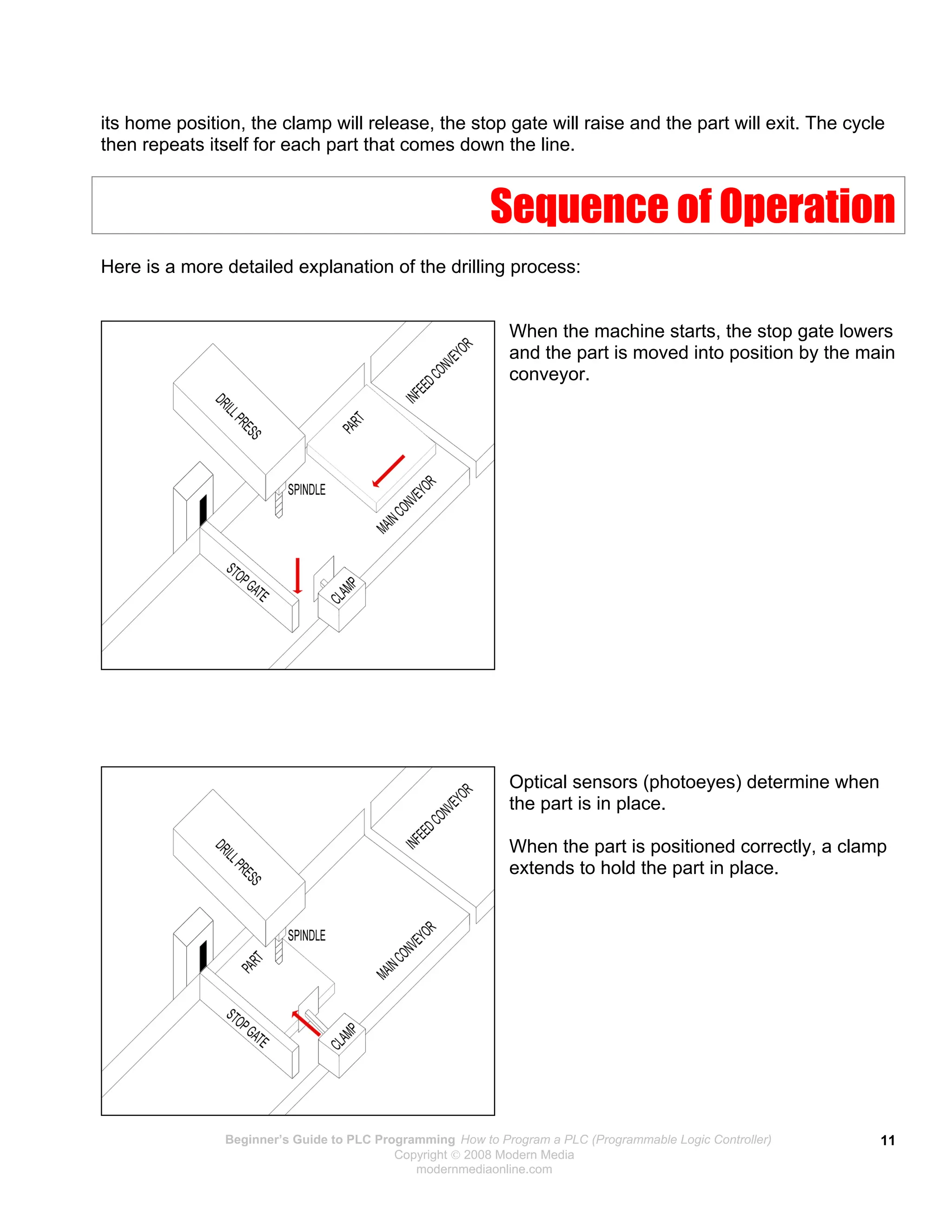 its home position, the clamp will release, the stop gate will raise and the part will exit. The cycle then repeats itself for each part that comes down the line.

Sequence of Operation

Here is a more detailed explanation of the drilling process:

DRILL PRESS
INFEED CONVEYOR
PART
SPINDLE
MAIN CONVEYOR
STOP GATE
CLAMP

When the machine starts, the stop gate lowers and the part is moved into position by the main conveyor.

DRILL PRESS
INFEED CONVEYOR
SPINDLE
PART
MAIN CONVEYOR
STOP GATE
CLAMP

Optical sensors (photoeyes) determine when the part is in place.

When the part is positioned correctly, a clamp extends to hold the part in place.

Beginner's Guide to PLC Programming How to Program a PLC (Programmable Logic Controller)
Copyright © 2008 Modern Media
modernmediaonline.com

11