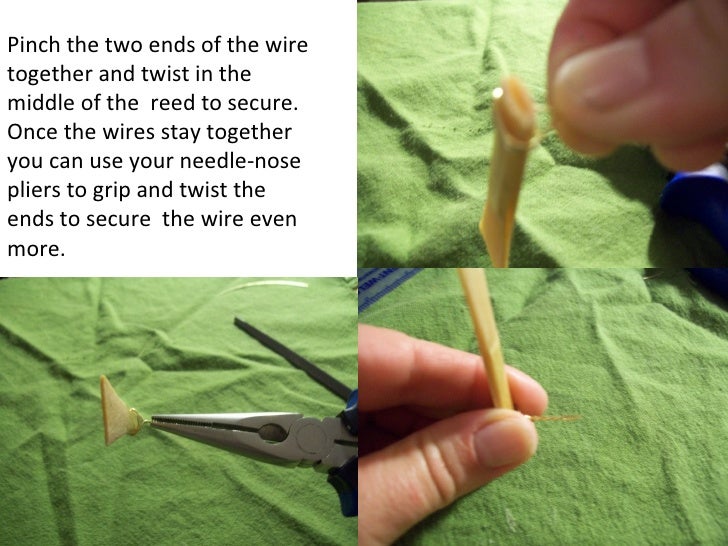 Pinch the two ends of the wire together and twist in the middle of the  reed to secure. Once the wires stay together you can use your needle-nose pliers to grip and twist the ends to secure  the wire even more.