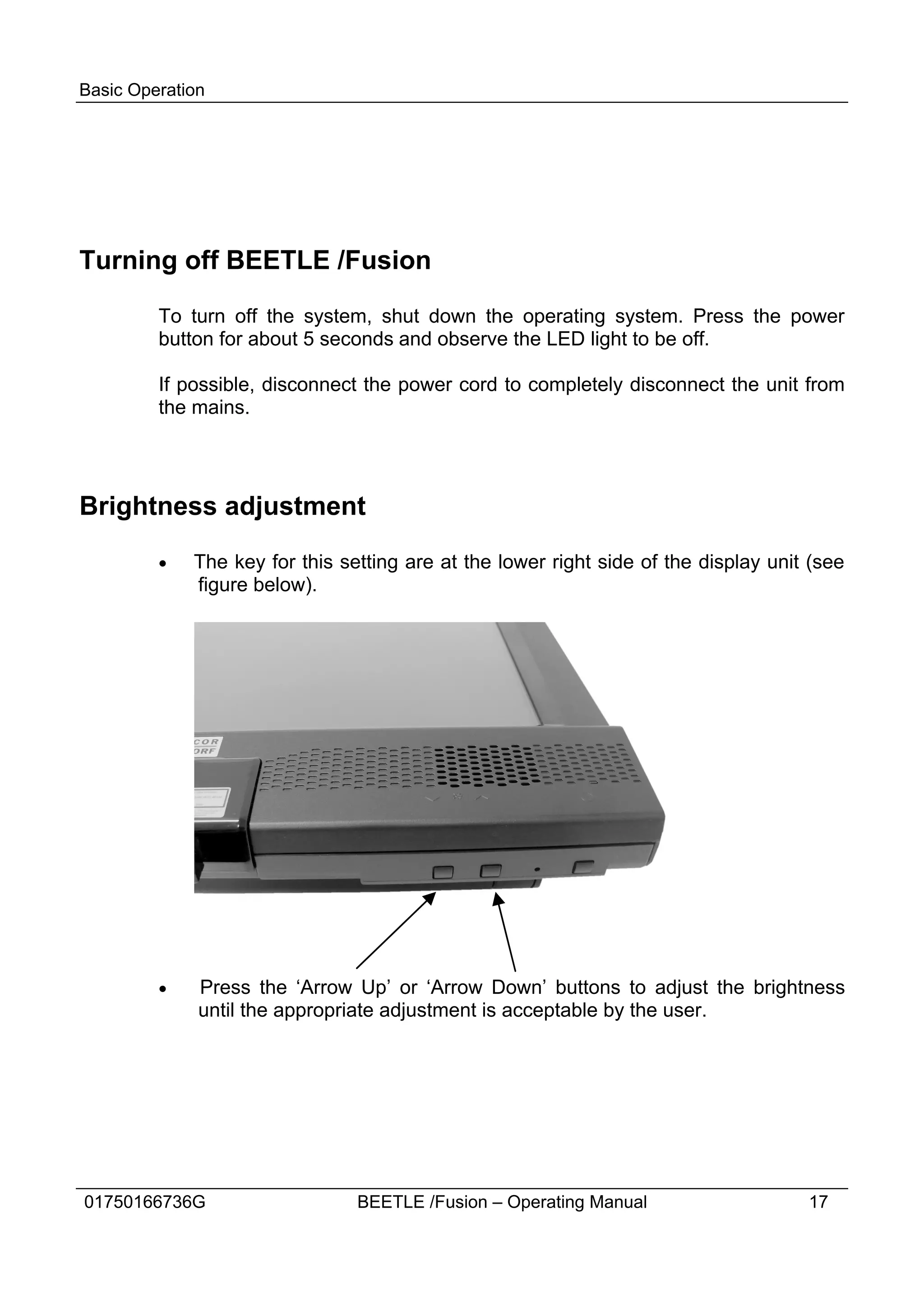 Basic Operation

Turning off BEETLE /Fusion

To turn off the system, shut down the operating system. Press the power button for about 5 seconds and observe the LED light to be off.

If possible, disconnect the power cord to completely disconnect the unit from the mains.

Brightness adjustment

• The key for this setting are at the lower right side of the display unit (see figure below).

COR
ORF

• Press the ‘Arrow Up’ or ‘Arrow Down’ buttons to adjust the brightness until the appropriate adjustment is acceptable by the user.

01750166736G BEETLE /Fusion – Operating Manual 17