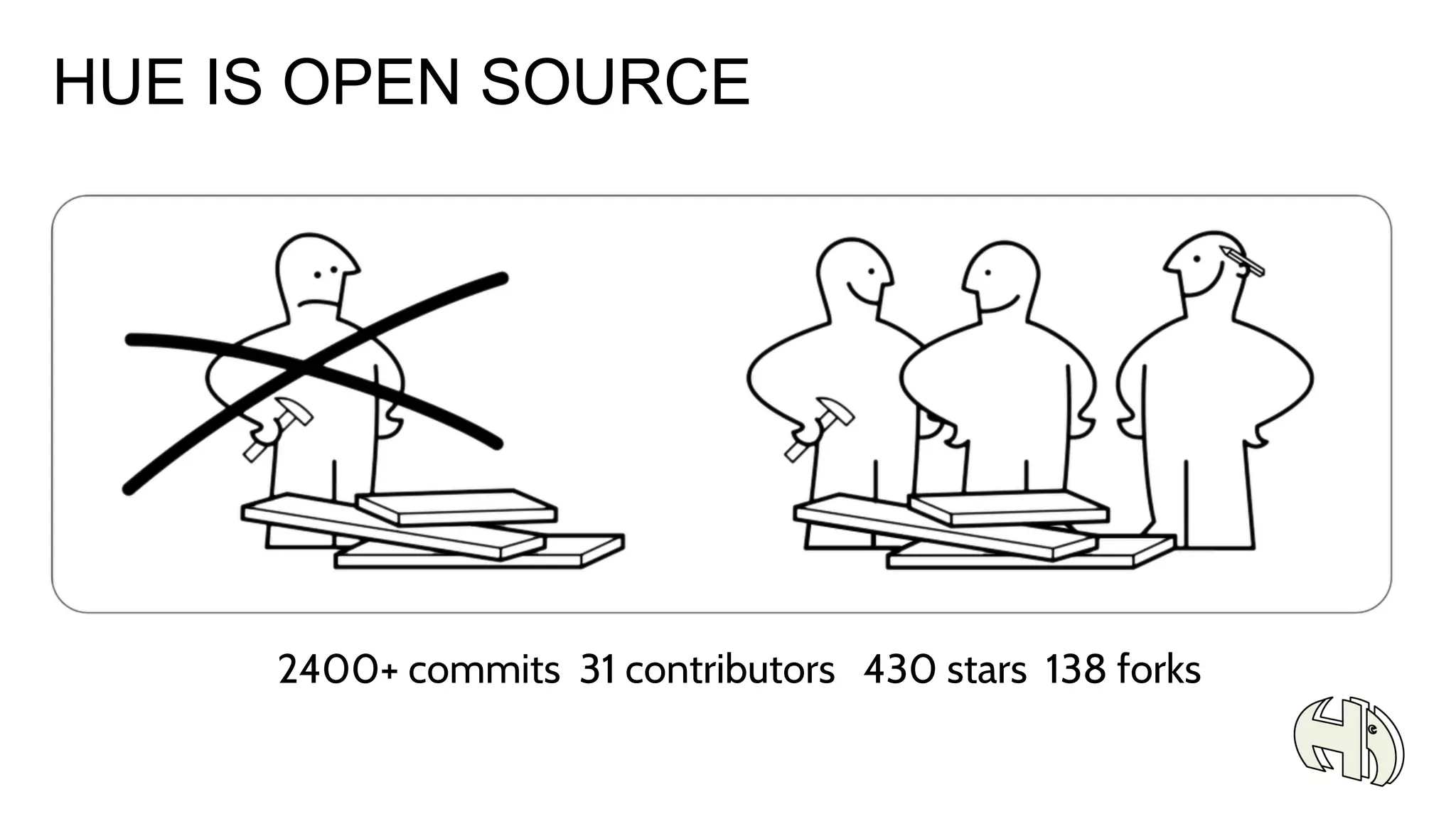 HUE IS OPEN SOURCE

2400+ commits 31 contributors 430 stars 138 forks