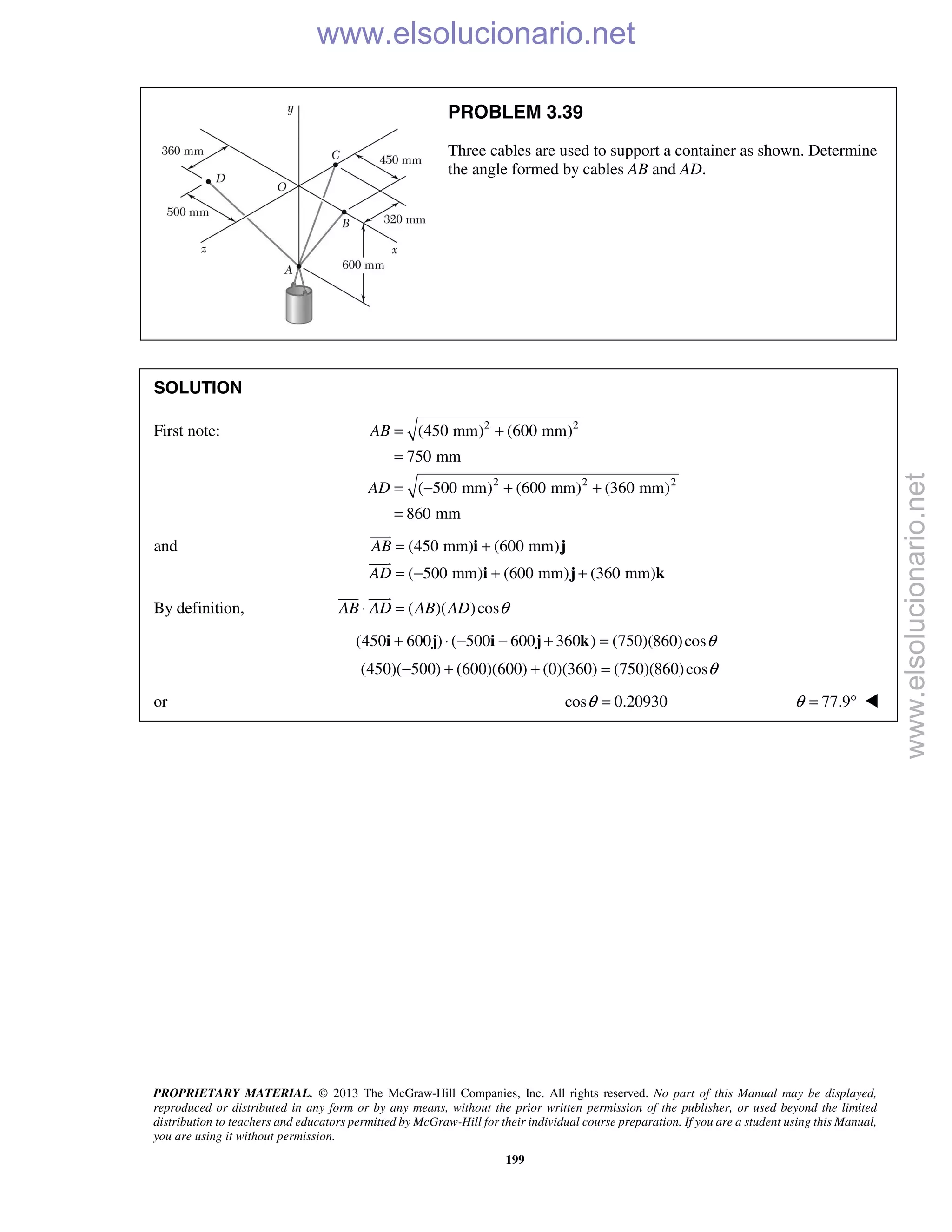 www.elsolucionario.net

y
360 mm
C
450 mm
D
O
500 mm
B
320 mm
z
x
A
600 mm

PROBLEM 3.39

Three cables are used to support a container as shown. Determine the angle formed by cables $AB$ and $AD$.

SOLUTION

First note: $AB = \sqrt{(450 \text{ mm})^2 + (600 \text{ mm})^2}$
$= 750 \text{ mm}$
$AD = \sqrt{(-500 \text{ mm})^2 + (600 \text{ mm})^2 + (360 \text{ mm})^2}$
$= 860 \text{ mm}$

and $\overrightarrow{AB} = (450 \text{ mm})\mathbf{i} + (600 \text{ mm})\mathbf{j}$
$\overrightarrow{AD} = (-500 \text{ mm})\mathbf{i} + (600 \text{ mm})\mathbf{j} + (360 \text{ mm})\mathbf{k}$

By definition, $\overrightarrow{AB} \cdot \overrightarrow{AD} = (AB)(AD)\cos\theta$

$(450\mathbf{i} + 600\mathbf{j}) \cdot (-500\mathbf{i} - 600\mathbf{j} + 360\mathbf{k}) = (750)(860)\cos\theta$

$(450)(-500) + (600)(600) + (0)(360) = (750)(860)\cos\theta$

or $\cos\theta = 0.20930$ $\theta = 77.9°$ ◀

www.elsolucionario.net

PROPRIETARY MATERIAL. © 2013 The McGraw-Hill Companies, Inc. All rights reserved. No part of this Manual may be displayed, reproduced or distributed in any form or by any means, without the prior written permission of the publisher, or used beyond the limited distribution to teachers and educators permitted by McGraw-Hill for their individual course preparation. If you are a student using this Manual, you are using it without permission.

199