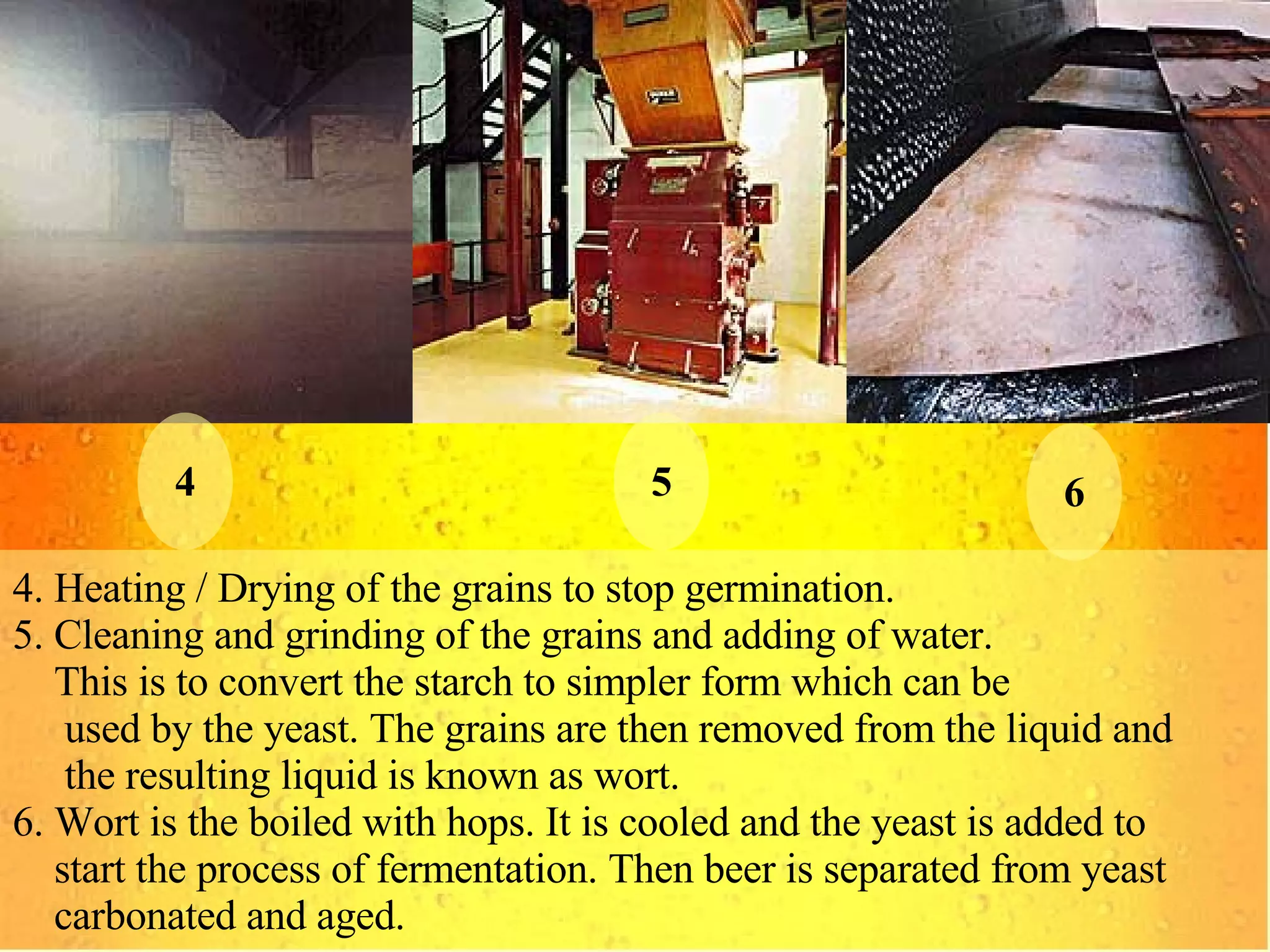 4

5

6

4. Heating / Drying of the grains to stop germination.
5. Cleaning and grinding of the grains and adding of water. This is to convert the starch to simpler form which can be used by the yeast. The grains are then removed from the liquid and the resulting liquid is known as wort.
6. Wort is the boiled with hops. It is cooled and the yeast is added to start the process of fermentation. Then beer is separated from yeast carbonated and aged.