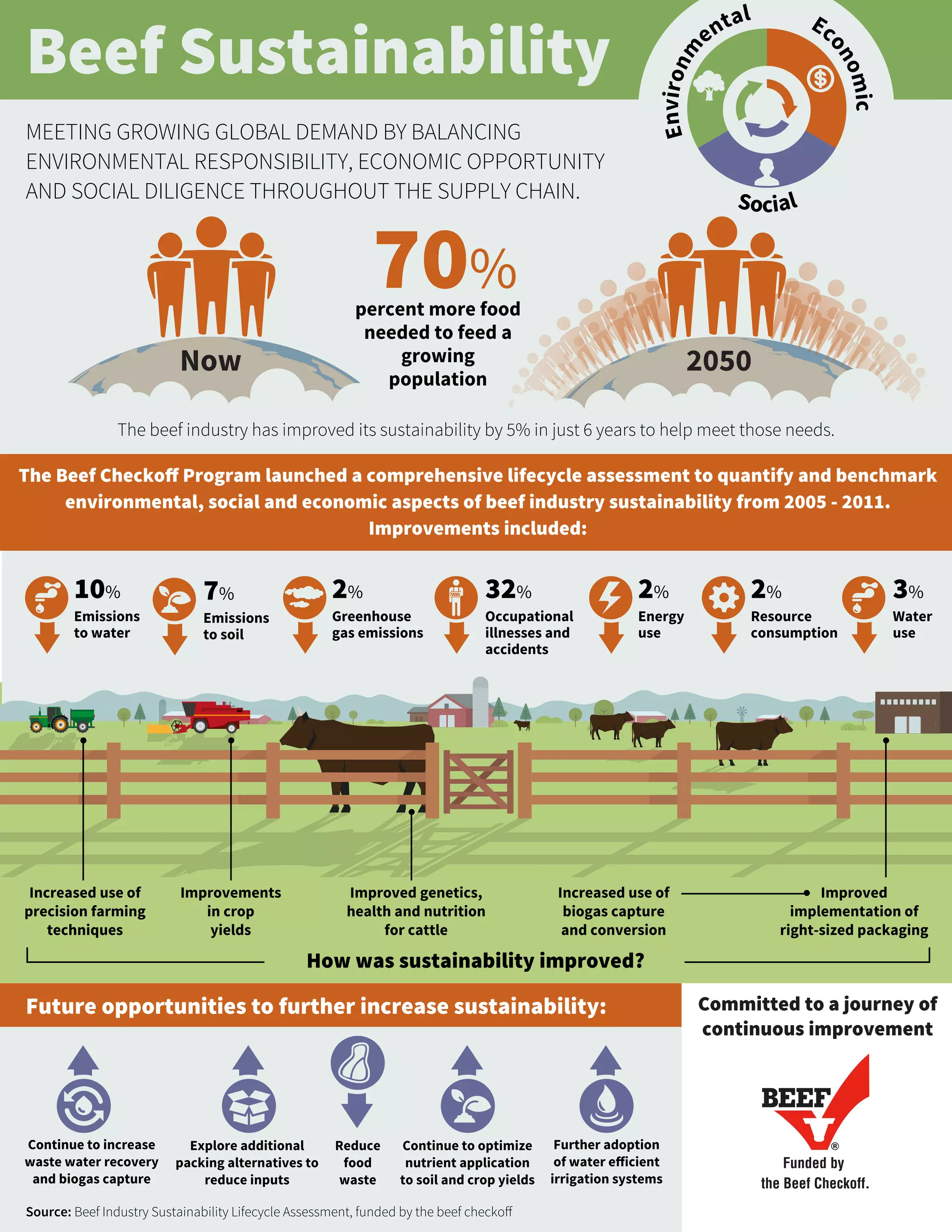 Beef Sustainability

Environmental
Economic
Social

MEETING GROWING GLOBAL DEMAND BY BALANCING ENVIRONMENTAL RESPONSIBILITY, ECONOMIC OPPORTUNITY AND SOCIAL DILIGENCE THROUGHOUT THE SUPPLY CHAIN.

Now

70%
percent more food needed to feed a growing population

2050

The beef industry has improved its sustainability by 5% in just 6 years to help meet those needs.

The Beef Checkoff Program launched a comprehensive lifecycle assessment to quantify and benchmark environmental, social and economic aspects of beef industry sustainability from 2005 - 2011. Improvements included:

10% Emissions to water

7% Emissions to soil

2% Greenhouse gas emissions

32% Occupational illnesses and accidents

2% Energy use

2% Resource consumption

3% Water use

Increased use of precision farming techniques

Improvements in crop yields

Improved genetics, health and nutrition for cattle

Increased use of biogas capture and conversion

Improved implementation of right-sized packaging

How was sustainability improved?

Future opportunities to further increase sustainability:

Continue to increase waste water recovery and biogas capture

Explore additional packing alternatives to reduce inputs

Reduce food waste

Continue to optimize nutrient application to soil and crop yields

Further adoption of water efficient irrigation systems

Committed to a journey of continuous improvement

BEEF
®
Funded by the Beef Checkoff.

Source: Beef Industry Sustainability Lifecycle Assessment, funded by the beef checkoff