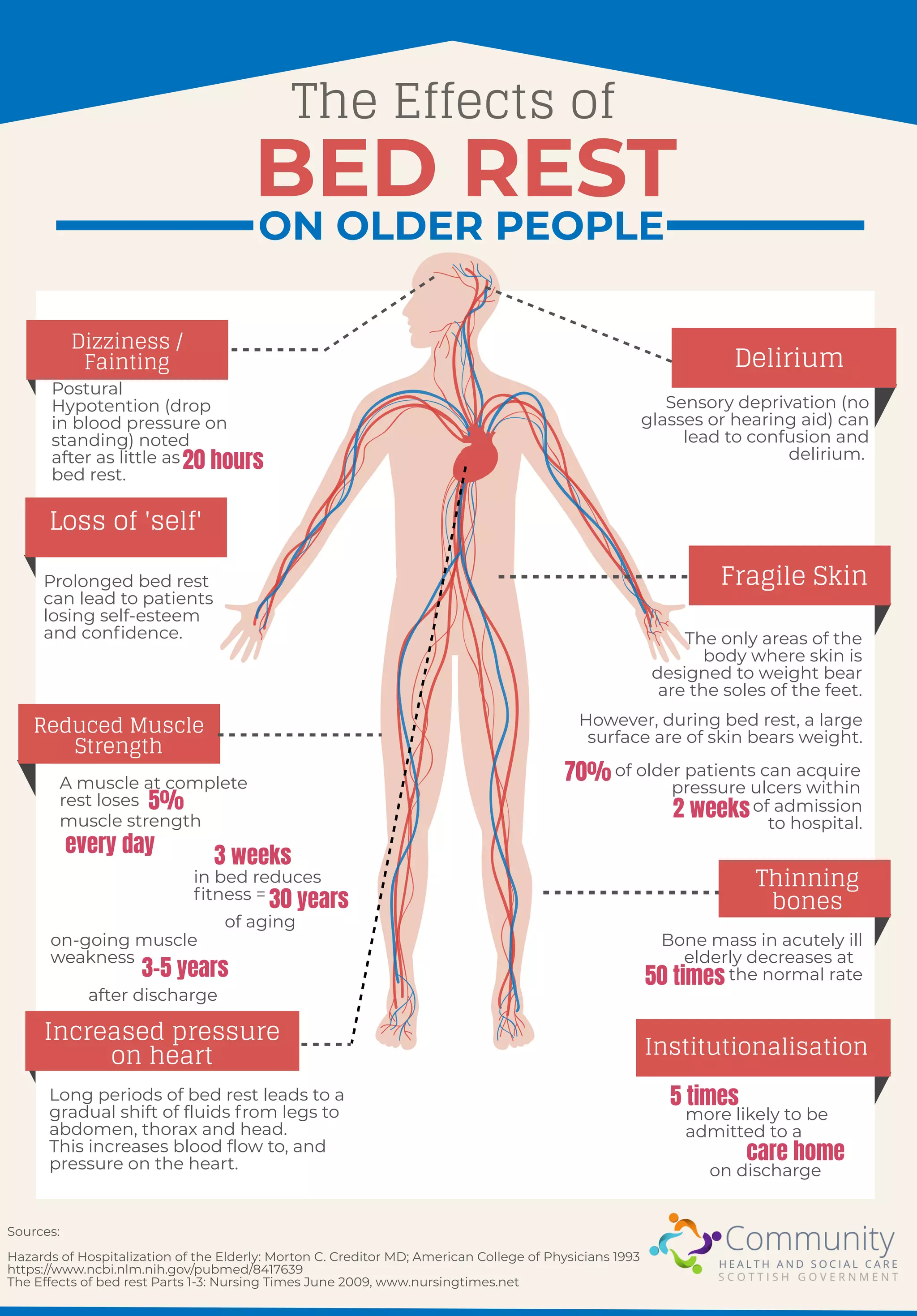 The Effects of
BED REST
ON OLDER PEOPLE

Dizziness / Fainting

Postural Hypotention (drop in blood pressure on standing) noted after as little as 20 hours bed rest.

Loss of 'self'

Prolonged bed rest can lead to patients losing self-esteem and confidence.

Reduced Muscle Strength

A muscle at complete rest loses 5% muscle strength every day

3 weeks in bed reduces fitness = 30 years of aging

on-going muscle weakness 3-5 years after discharge

Increased pressure on heart

Long periods of bed rest leads to a gradual shift of fluids from legs to abdomen, thorax and head. This increases blood flow to, and pressure on the heart.

Delirium

Sensory deprivation (no glasses or hearing aid) can lead to confusion and delirium.

Fragile Skin

The only areas of the body where skin is designed to weight bear are the soles of the feet.

However, during bed rest, a large surface are of skin bears weight.

70% of older patients can acquire pressure ulcers within 2 weeks of admission to hospital.

Thinning bones

Bone mass in acutely ill elderly decreases at 50 times the normal rate

Institutionalisation

5 times more likely to be admitted to a care home on discharge

Sources:

Hazards of Hospitalization of the Elderly: Morton C. Creditor MD; American College of Physicians 1993
https://www.ncbi.nlm.nih.gov/pubmed/8417639
The Effects of bed rest Parts 1-3: Nursing Times June 2009, www.nursingtimes.net

Community
HEALTH AND SOCIAL CARE
SCOTTISH GOVERNMENT