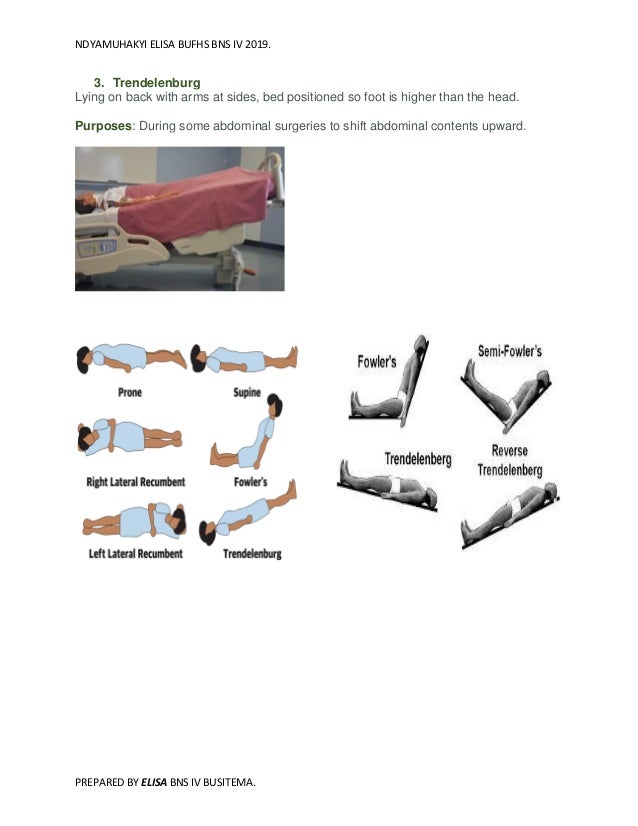 NDYAMUHAKYI ELISA BUFHS BNS IV 2019.

3. Trendelenburg
Lying on back with arms at sides, bed positioned so foot is higher than the head.

Purposes: During some abdominal surgeries to shift abdominal contents upward.

Prone

Supine

Right Lateral Recumbent

Fowler's

Left Lateral Recumbent

Trendelenburg

Fowler's

Semi-Fowler's

Trendelenberg

Reverse Trendelenberg

PREPARED BY ELISA BNS IV BUSITEMA.