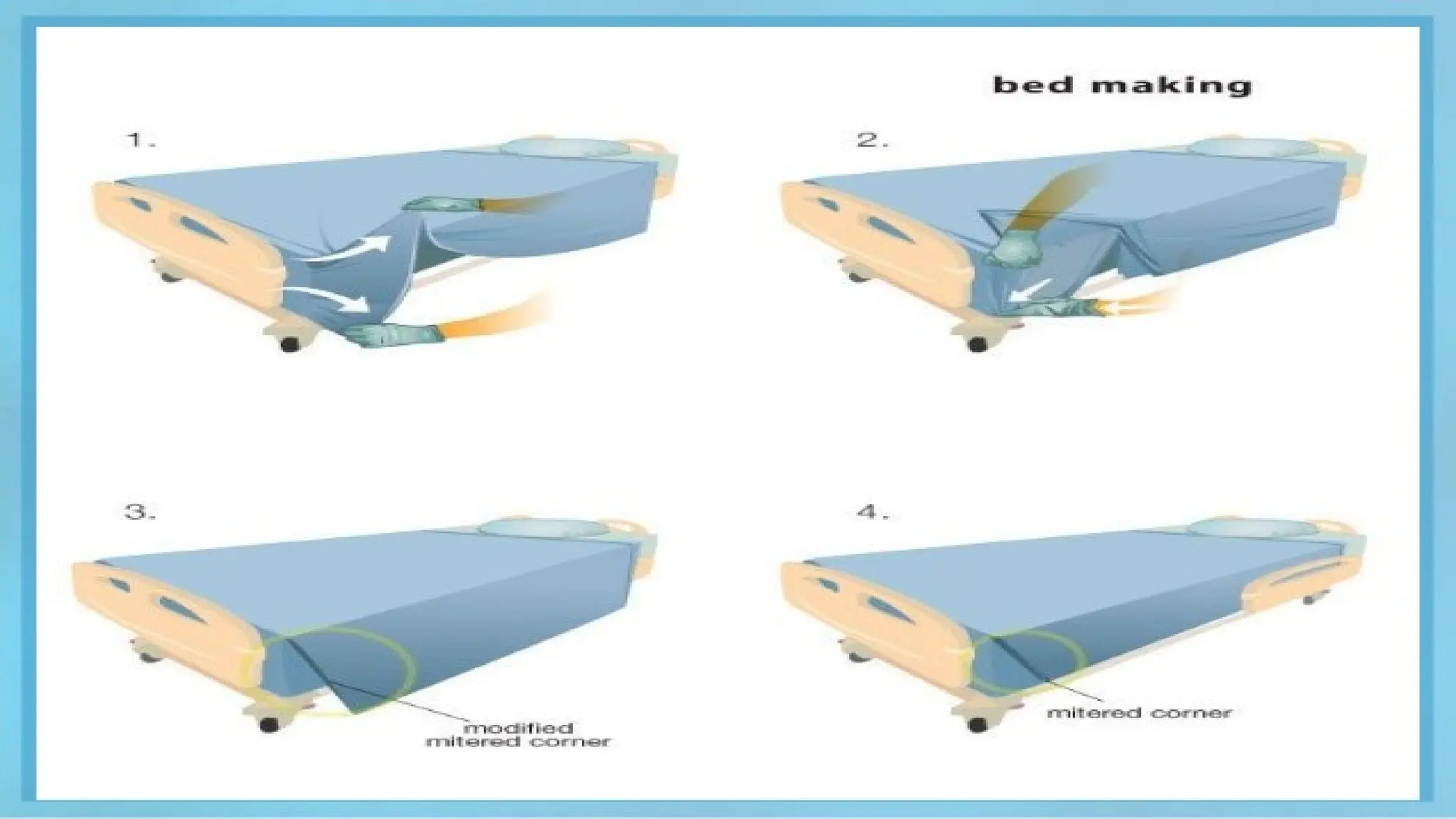 bed making

1.

2.

3.

modified mitered corner

4.

mitered corner