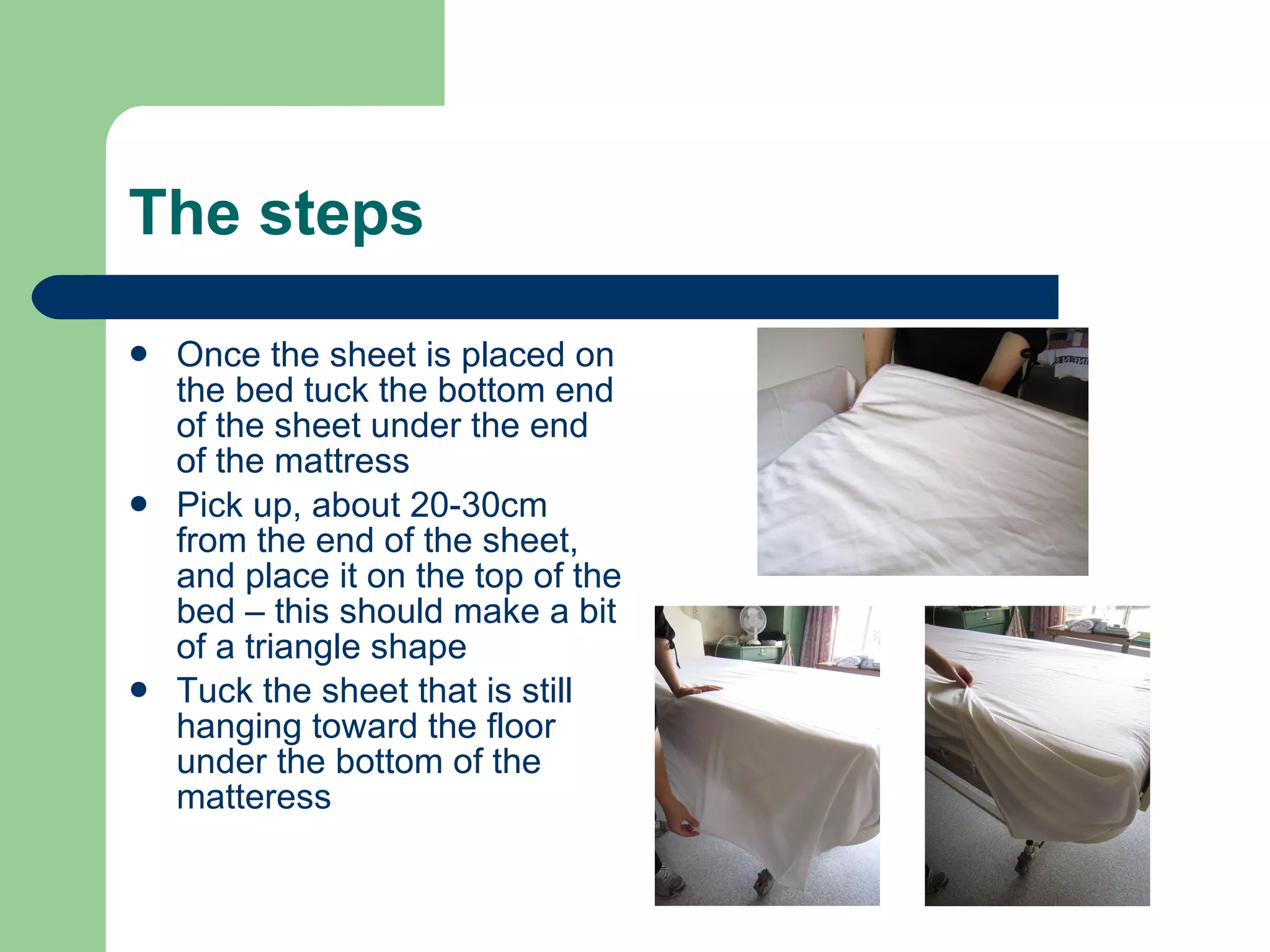 The steps

- Once the sheet is placed on the bed tuck the bottom end of the sheet under the end of the mattress
- Pick up, about 20-30cm from the end of the sheet, and place it on the top of the bed – this should make a bit of a triangle shape
- Tuck the sheet that is still hanging toward the floor under the bottom of the matteress