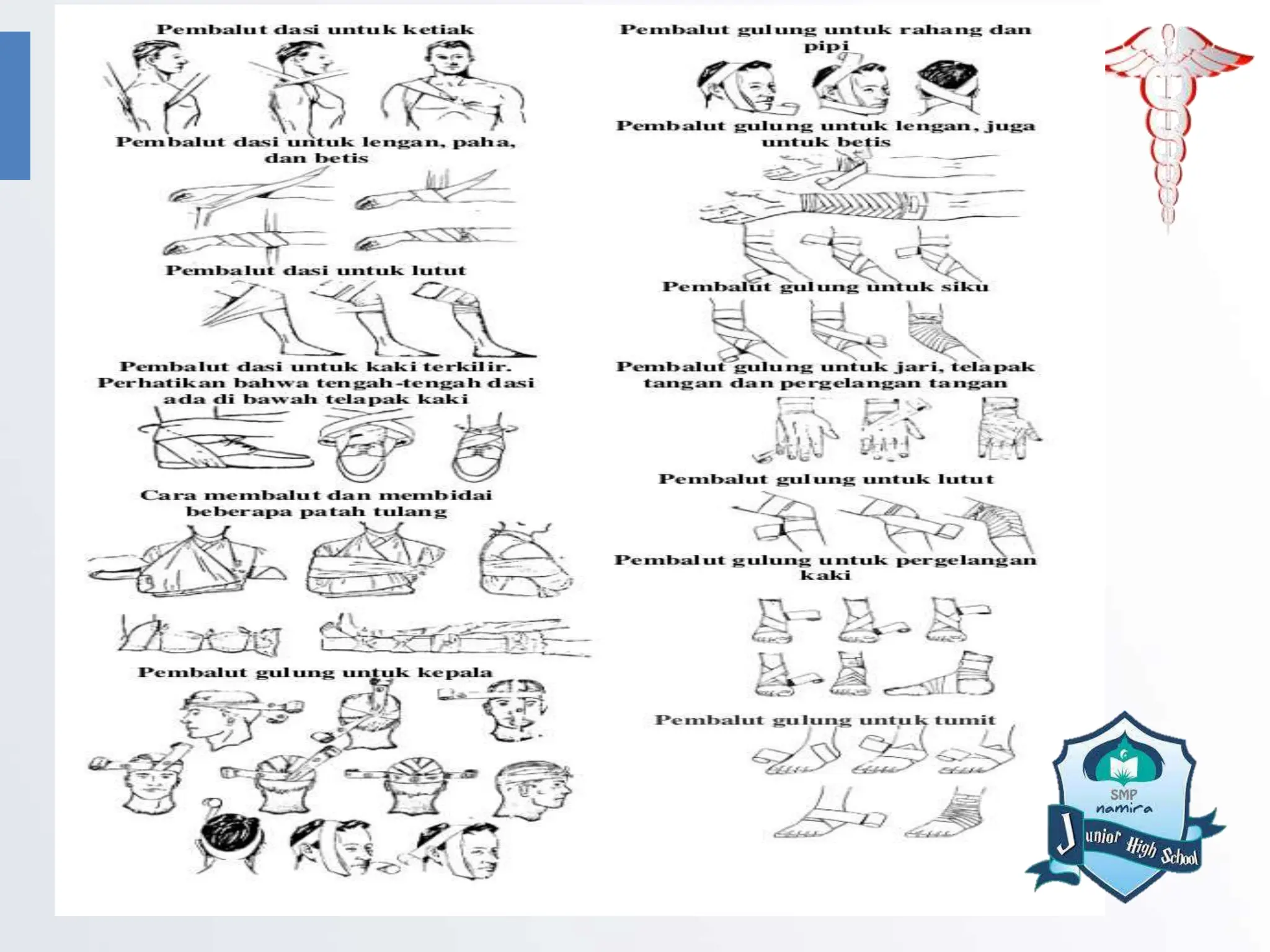 Pembalut dasi untuk ketiak

Pembalut dasi untuk lengan, paha, dan betis

Pembalut dasi untuk lutut

Pembalut dasi untuk kaki terkilir. Perhatikan bahwa tengah-tengah dasi ada di bawah telapak kaki

Cara membalut dan membidai beberapa patah tulang

Pembalut gulung untuk kepala

Pembalut gulung untuk rahang dan pipi

Pembalut gulung untuk lengan, juga untuk betis

Pembalut gulung untuk siku

Pembalut gulung untuk jari, telapak tangan dan pergelangan tangan

Pembalut gulung untuk lutut

Pembalut gulung untuk pergelangan kaki

Pembalut gulung untuk tumit

SMP namira Junior High School