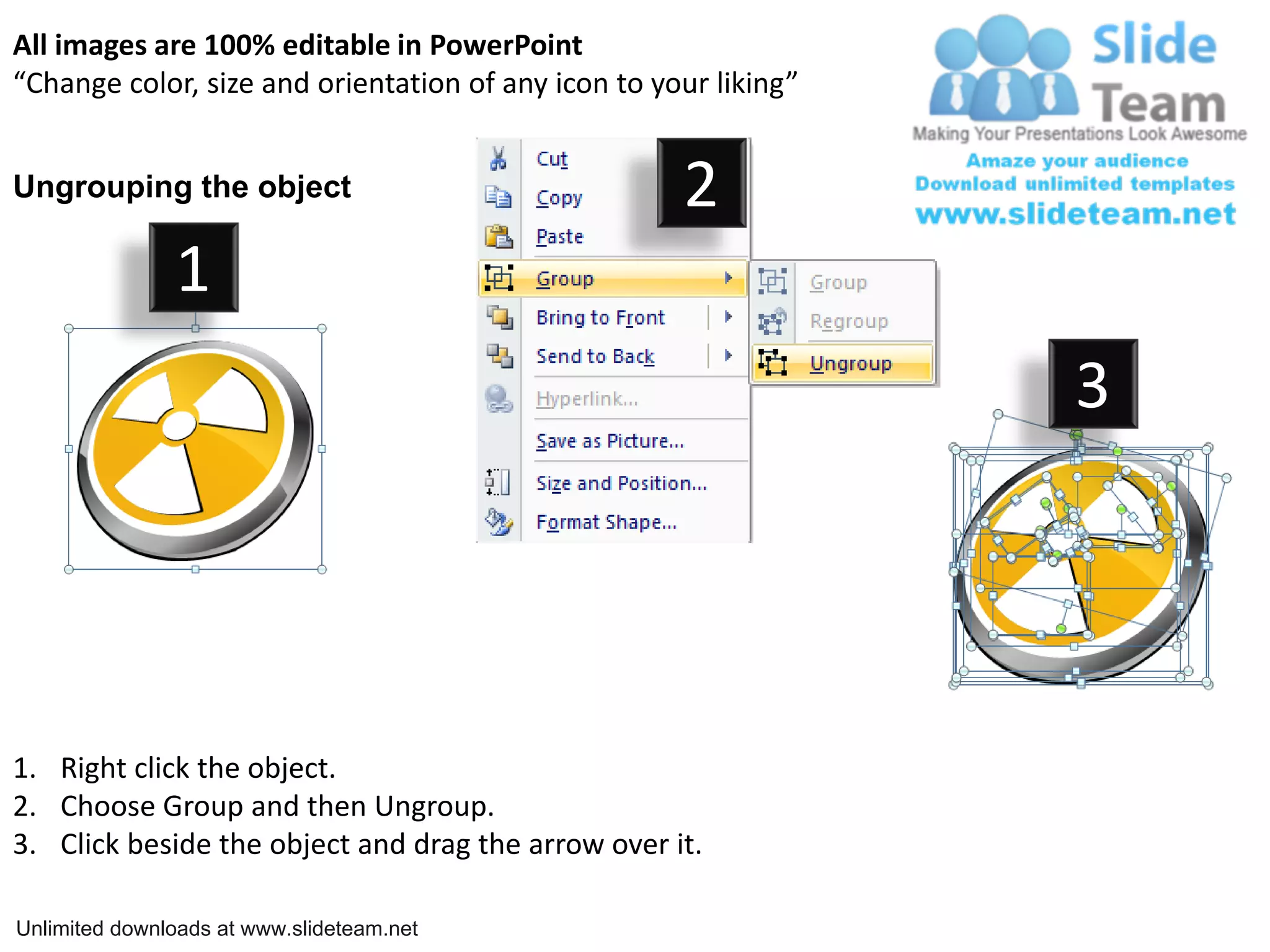 All images are 100% editable in PowerPoint
“Change color, size and orientation of any icon to your liking”

Slide Team
Making Your Presentations Look Awesome
Amaze your audience
Download unlimited templates
www.slideteam.net

Ungrouping the object

1

2

Cut
Copy
Paste
Group
Bring to Front
Send to Back
Hyperlink...
Save as Picture...
Size and Position...
Format Shape...

Group
Regroup
Ungroup

3

1. Right click the object.
2. Choose Group and then Ungroup.
3. Click beside the object and drag the arrow over it.

Unlimited downloads at www.slideteam.net