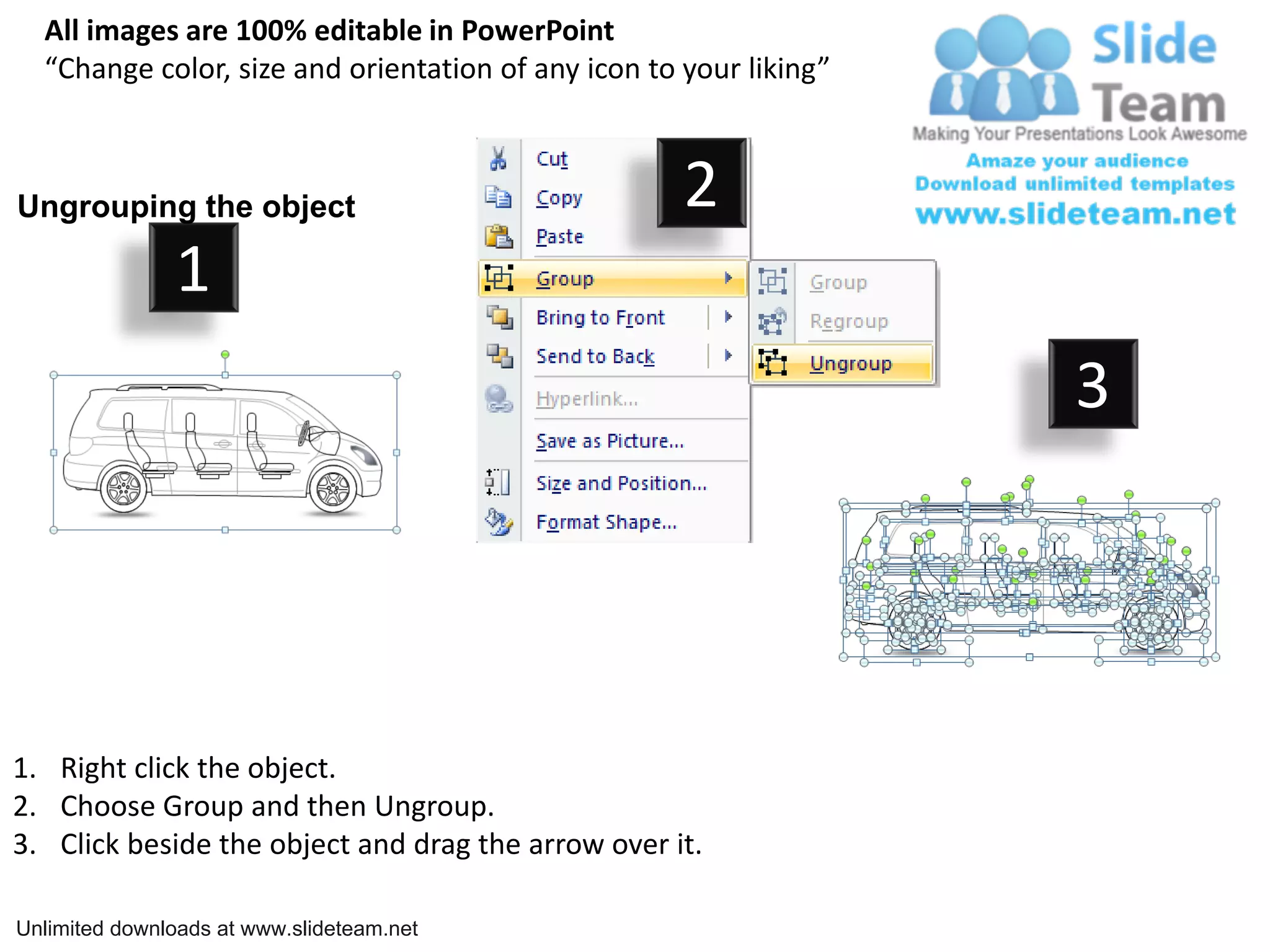 All images are 100% editable in PowerPoint
“Change color, size and orientation of any icon to your liking”

Slide Team
Making Your Presentations Look Awesome
Amaze your audience
Download unlimited templates
www.slideteam.net

Ungrouping the object

1

2

Cut
Copy
Paste
Group
Bring to Front
Send to Back
Hyperlink...
Save as Picture...
Size and Position...
Format Shape...

Group
Regroup
Ungroup

3

1. Right click the object.
2. Choose Group and then Ungroup.
3. Click beside the object and drag the arrow over it.

Unlimited downloads at www.slideteam.net