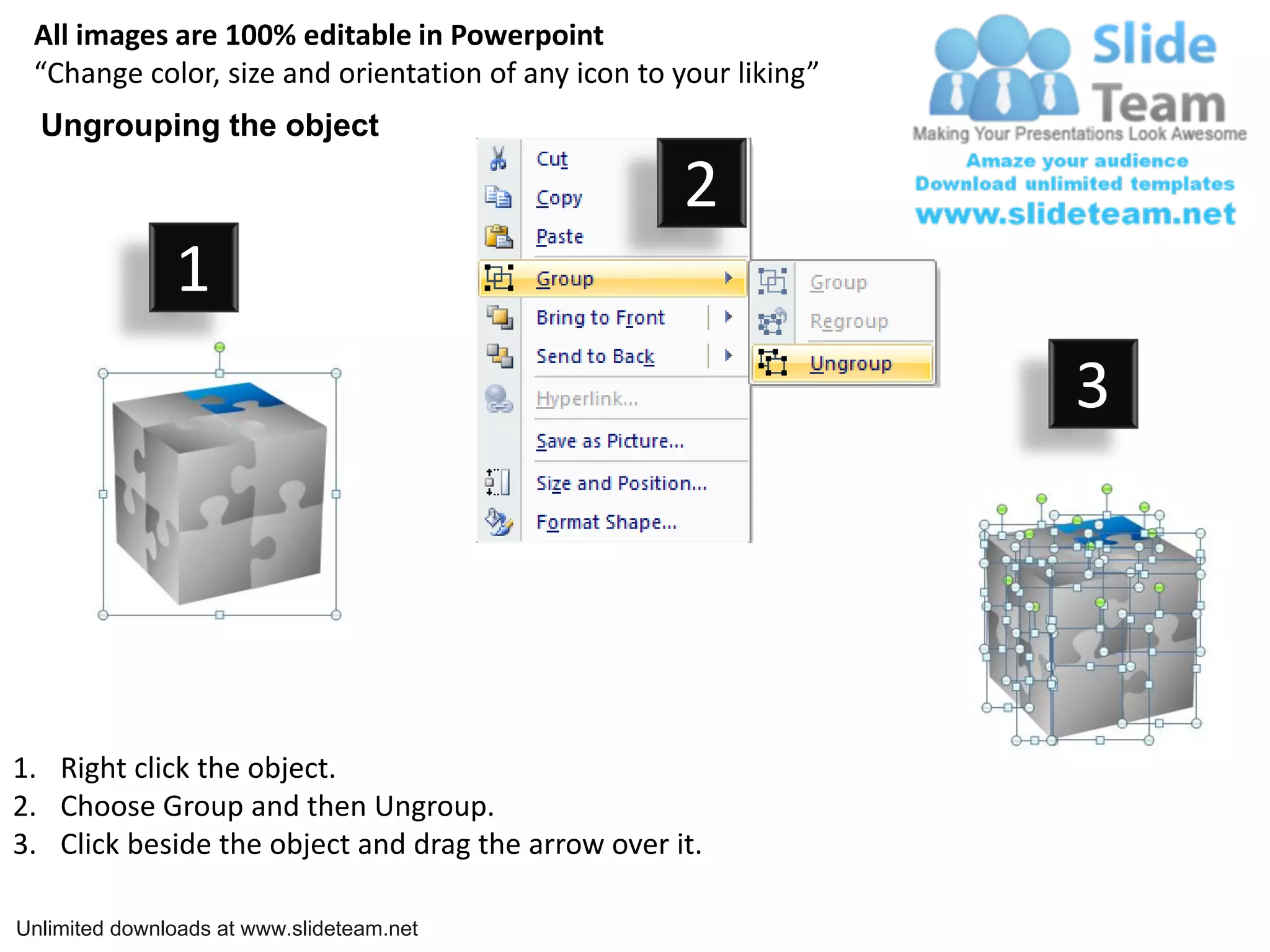 All images are 100% editable in Powerpoint
“Change color, size and orientation of any icon to your liking”

Slide Team
Making Your Presentations Look Awesome
Amaze your audience
Download unlimited templates
www.slideteam.net

Ungrouping the object

1

2

Cut
Copy
Paste
Group
Bring to Front
Send to Back
Hyperlink...
Save as Picture...
Size and Position...
Format Shape...

Group
Regroup
Ungroup

3

1. Right click the object.
2. Choose Group and then Ungroup.
3. Click beside the object and drag the arrow over it.

Unlimited downloads at www.slideteam.net