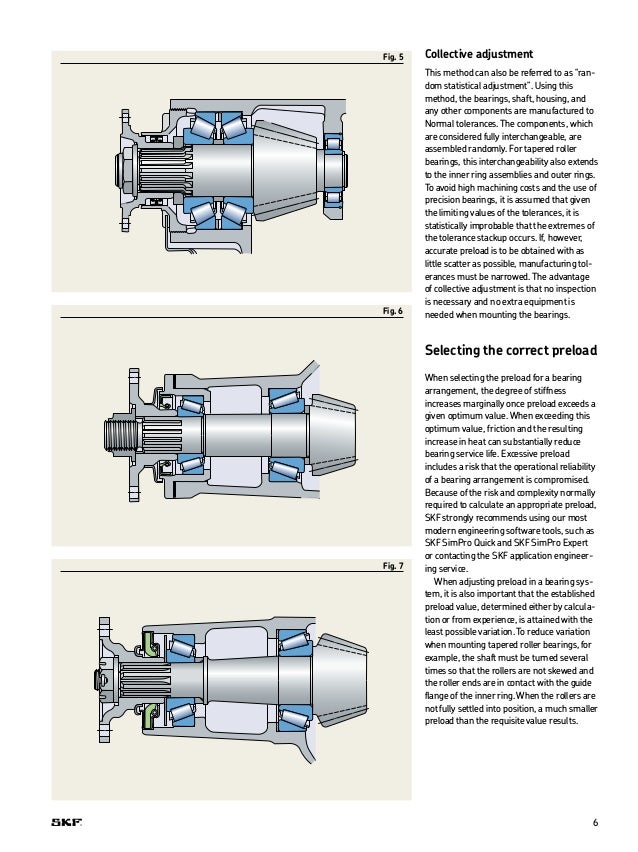 Fig. 5

Fig. 6

Fig. 7

Collective adjustment

This method can also be referred to as "random statistical adjustment". Using this method, the bearings, shaft, housing, and any other components are manufactured to Normal tolerances. The components, which are considered fully interchangeable, are assembled randomly. For tapered roller bearings, this interchangeability also extends to the inner ring assemblies and outer rings. To avoid high machining costs and the use of precision bearings, it is assumed that given the limiting values of the tolerances, it is statistically improbable that the extremes of the tolerance stackup occurs. If, however, accurate preload is to be obtained with as little scatter as possible, manufacturing tolerances must be narrowed. The advantage of collective adjustment is that no inspection is necessary and no extra equipment is needed when mounting the bearings.

Selecting the correct preload

When selecting the preload for a bearing arrangement, the degree of stiffness increases marginally once preload exceeds a given optimum value. When exceeding this optimum value, friction and the resulting increase in heat can substantially reduce bearing service life. Excessive preload includes a risk that the operational reliability of a bearing arrangement is compromised. Because of the risk and complexity normally required to calculate an appropriate preload, SKF strongly recommends using our most modern engineering software tools, such as SKF SimPro Quick and SKF SimPro Expert or contacting the SKF application engineering service.

When adjusting preload in a bearing system, it is also important that the established preload value, determined either by calculation or from experience, is attained with the least possible variation. To reduce variation when mounting tapered roller bearings, for example, the shaft must be turned several times so that the rollers are not skewed and the roller ends are in contact with the guide flange of the inner ring. When the rollers are not fully settled into position, a much smaller preload than the requisite value results.

SKF

6