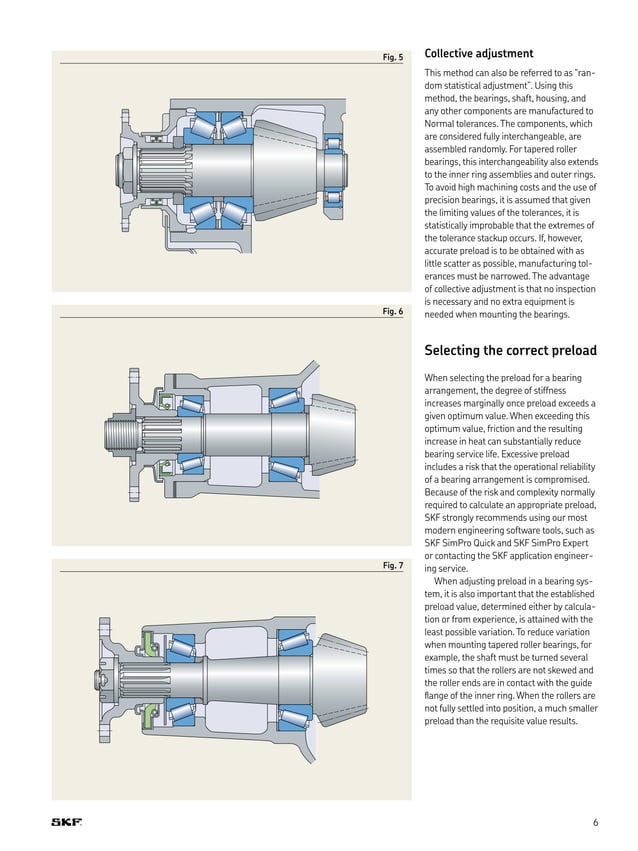 Fig. 5

Fig. 6

Fig. 7

Collective adjustment

This method can also be referred to as "random statistical adjustment". Using this method, the bearings, shaft, housing, and any other components are manufactured to Normal tolerances. The components, which are considered fully interchangeable, are assembled randomly. For tapered roller bearings, this interchangeability also extends to the inner ring assemblies and outer rings. To avoid high machining costs and the use of precision bearings, it is assumed that given the limiting values of the tolerances, it is statistically improbable that the extremes of the tolerance stackup occurs. If, however, accurate preload is to be obtained with as little scatter as possible, manufacturing tolerances must be narrowed. The advantage of collective adjustment is that no inspection is necessary and no extra equipment is needed when mounting the bearings.

Selecting the correct preload

When selecting the preload for a bearing arrangement, the degree of stiffness increases marginally once preload exceeds a given optimum value. When exceeding this optimum value, friction and the resulting increase in heat can substantially reduce bearing service life. Excessive preload includes a risk that the operational reliability of a bearing arrangement is compromised. Because of the risk and complexity normally required to calculate an appropriate preload, SKF strongly recommends using our most modern engineering software tools, such as SKF SimPro Quick and SKF SimPro Expert or contacting the SKF application engineering service.

When adjusting preload in a bearing system, it is also important that the established preload value, determined either by calculation or from experience, is attained with the least possible variation. To reduce variation when mounting tapered roller bearings, for example, the shaft must be turned several times so that the rollers are not skewed and the roller ends are in contact with the guide flange of the inner ring. When the rollers are not fully settled into position, a much smaller preload than the requisite value results.

SKF

6