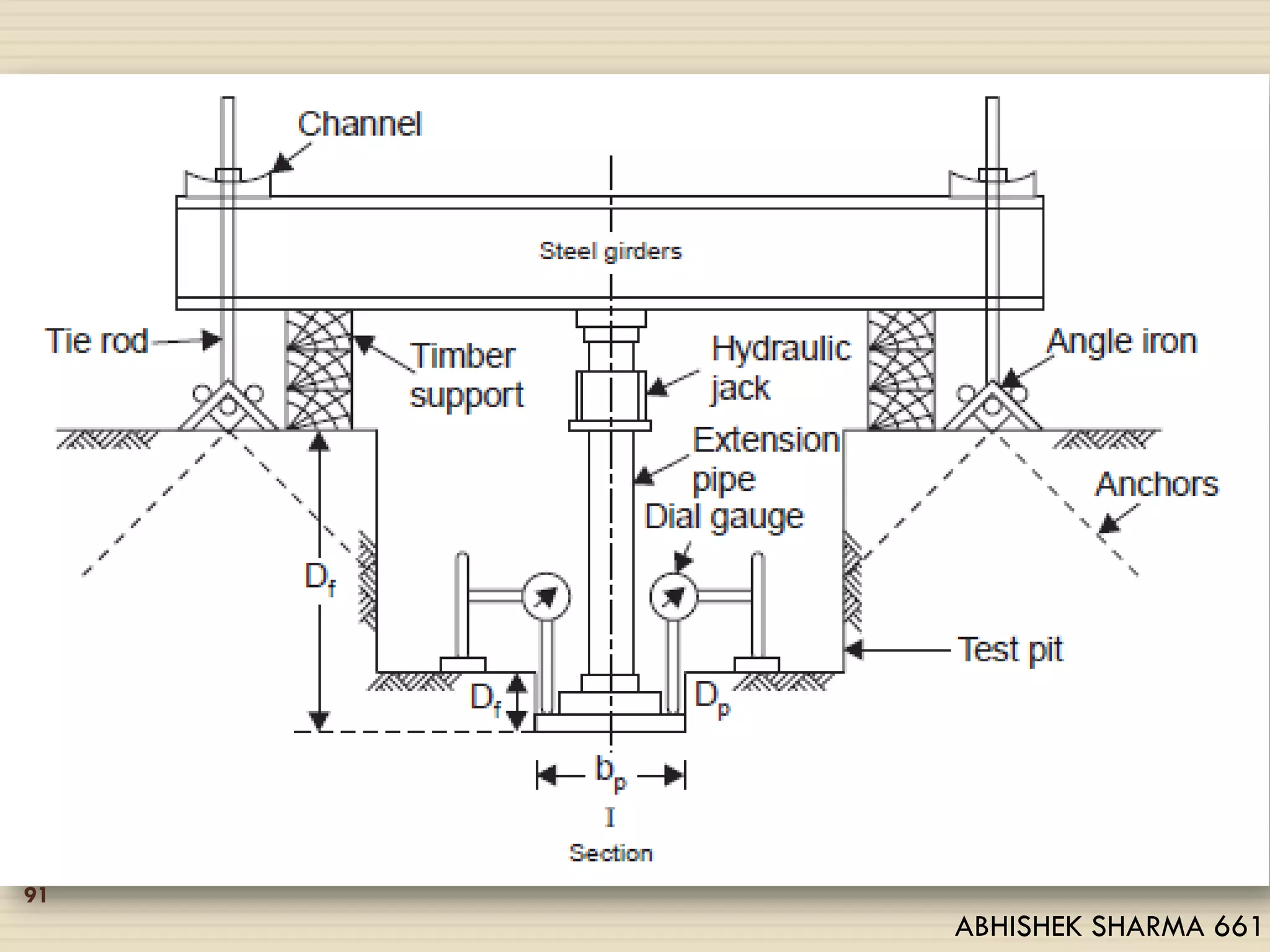 Channel

Steel girders

Tie rod

Timber support

Hydraulic jack

Angle iron

Extension pipe

Dial gauge

Anchors

$D_f$

Test pit

$D_f$

$D_p$

$b_p$

I

Section

91

ABHISHEK SHARMA 661