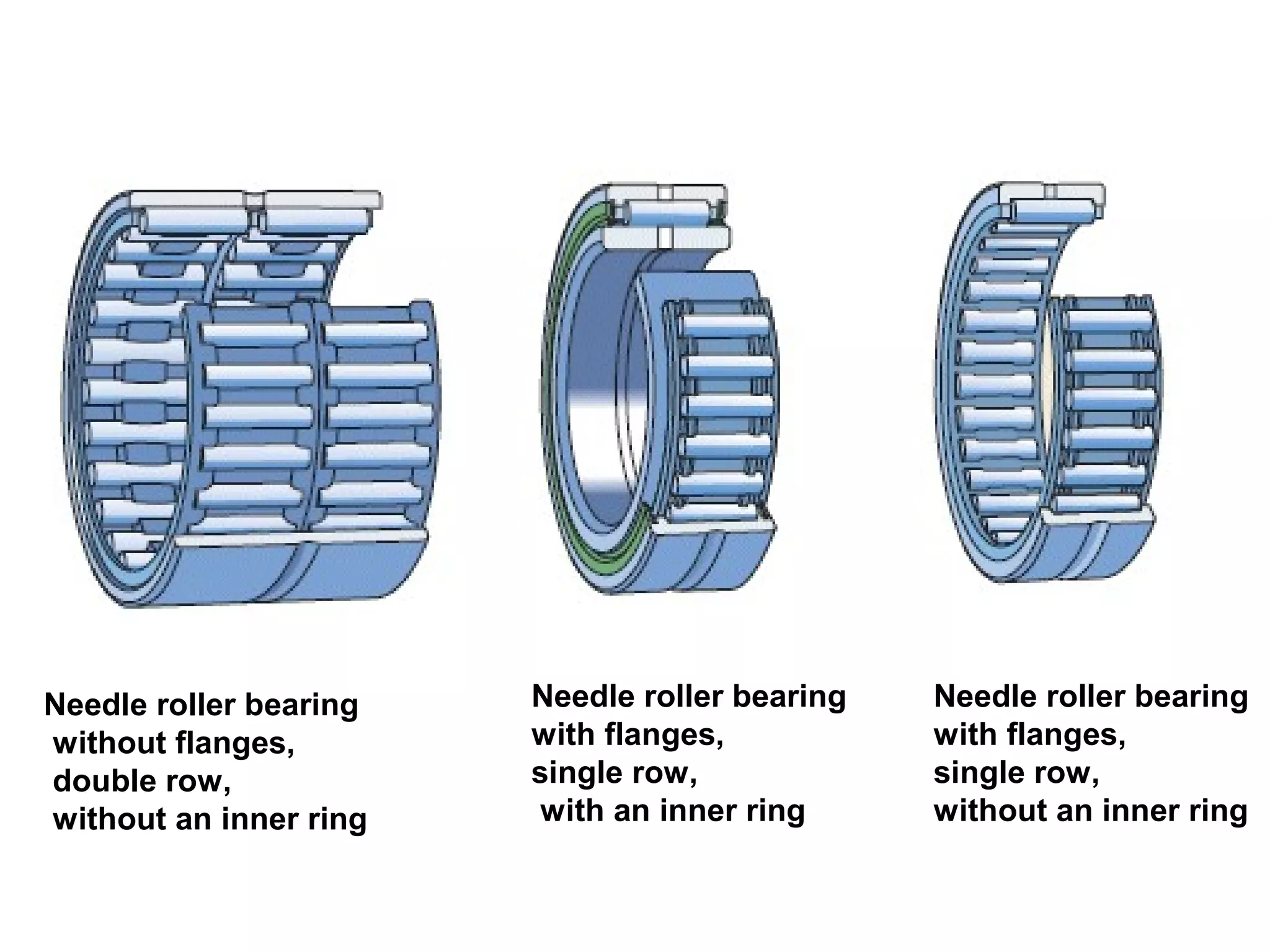 Needle roller bearing without flanges, double row, without an inner ring

Needle roller bearing with flanges, single row, with an inner ring

Needle roller bearing with flanges, single row, without an inner ring