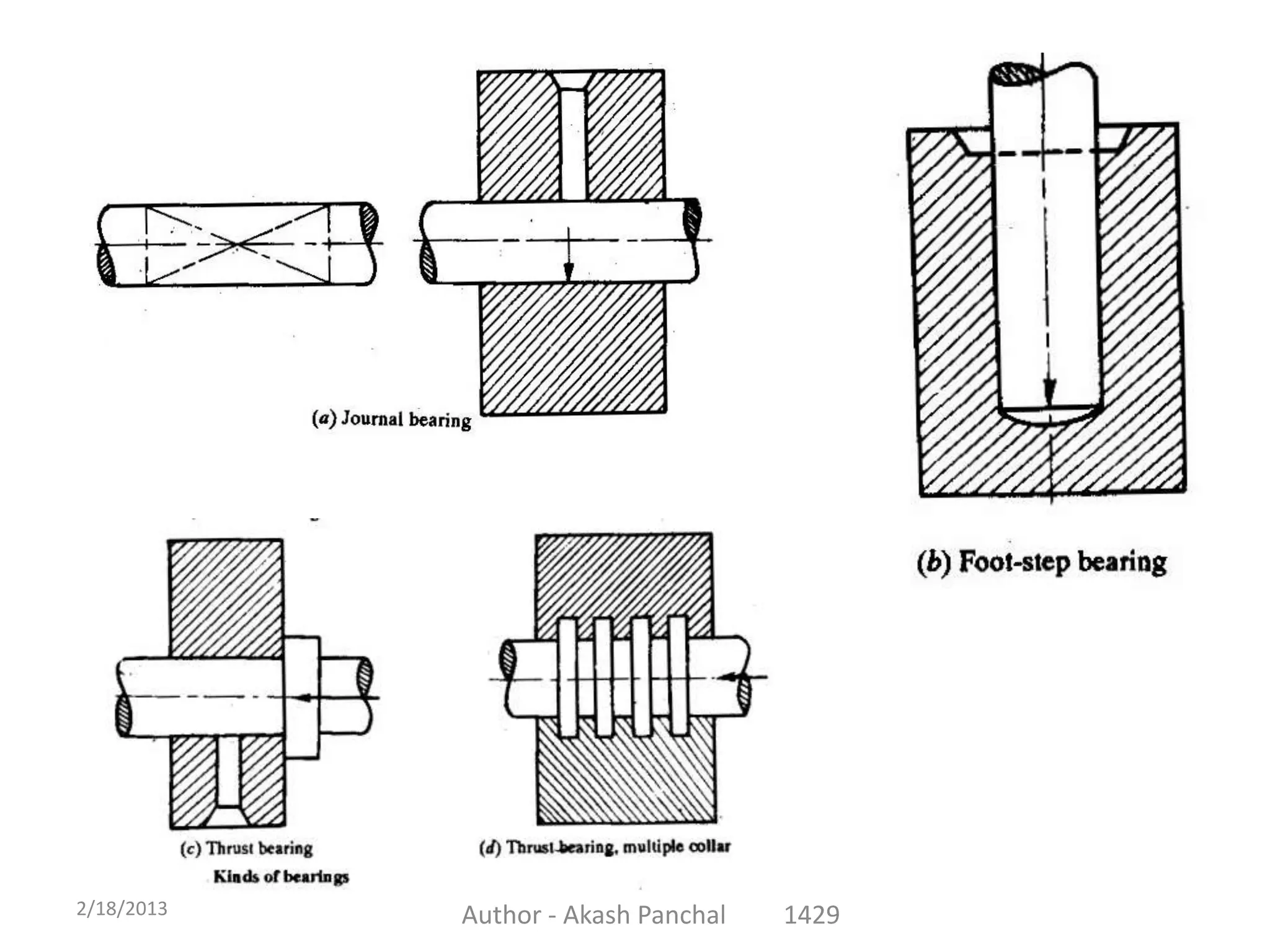 (a) Journal bearing

(b) Foot-step bearing

(c) Thrust bearing

(d) Thrust bearing, multiple collar

Kinds of bearings

2/18/2013

Author - Akash Panchal

1429