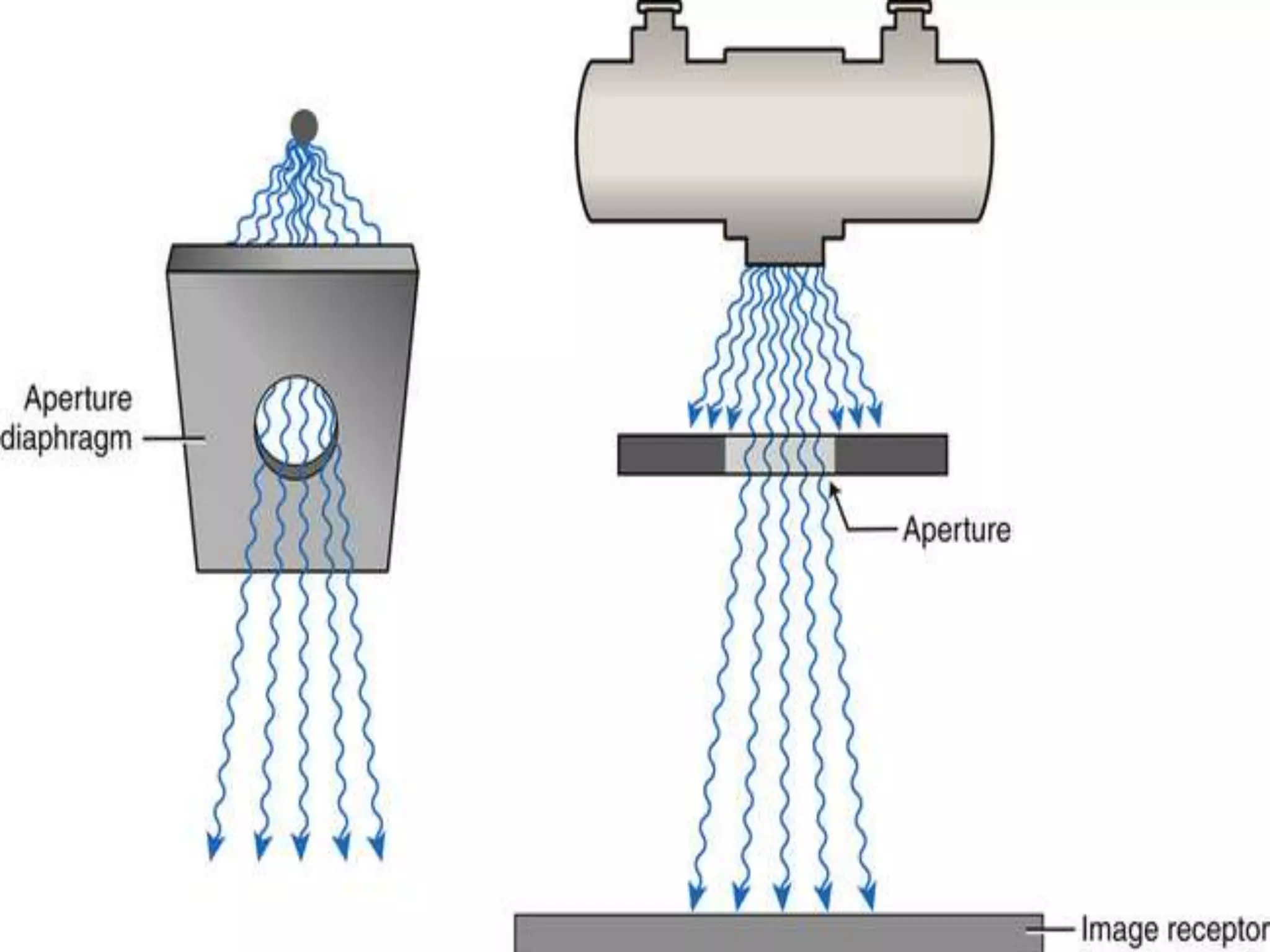 Aperture diaphragm

Aperture

Image receptor